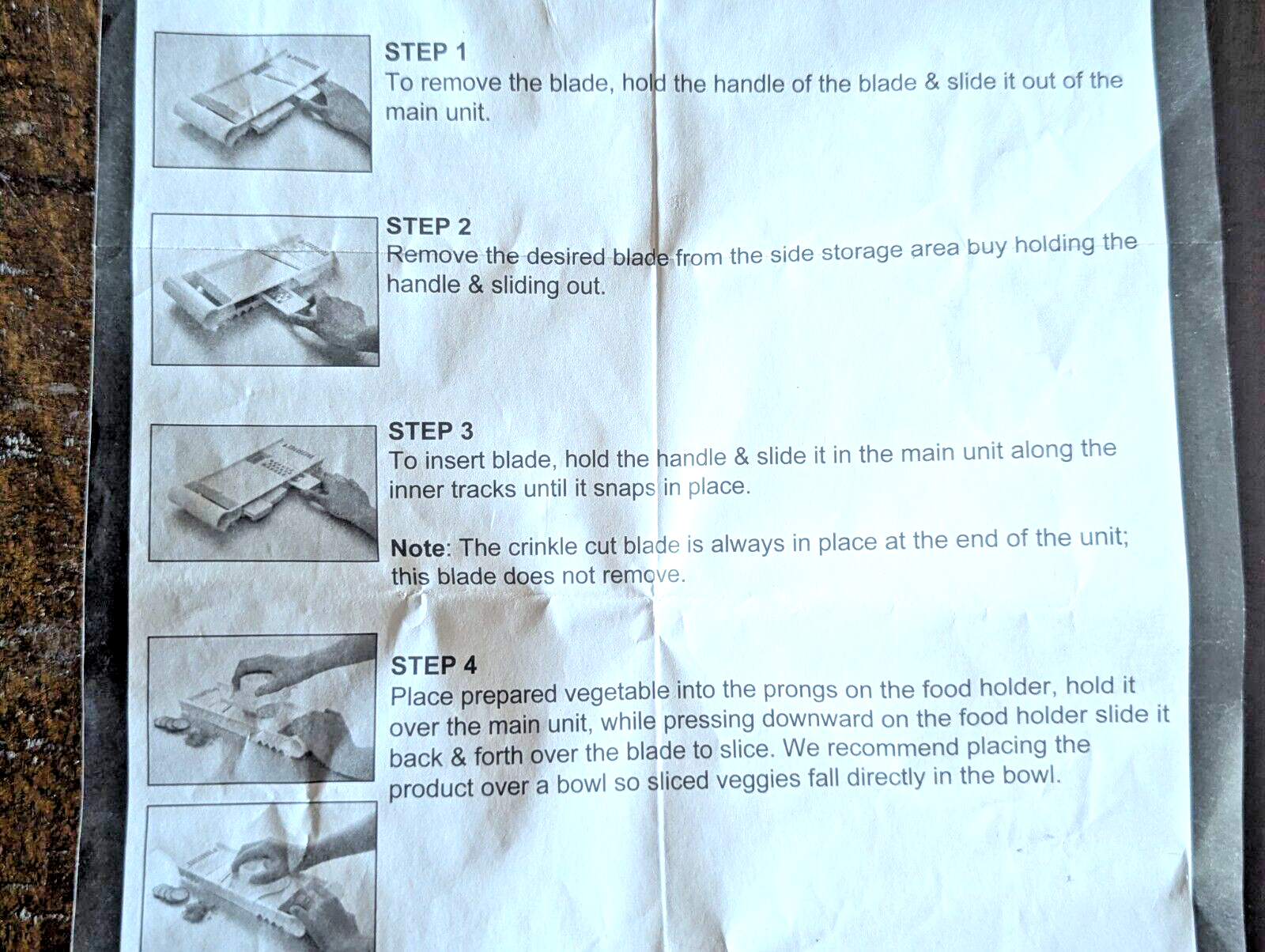 STEP 1
To remove the blade, hold the handle of the blade & slide it out of the main unit.

STEP 2
Remove the desired blade from the side storage area buy holding the handle & sliding out.

STEP 3
To insert blade, hold the handle & slide it in the main unit along the inner tracks until it snaps in place.

Note: The crinkle cut blade is always in place at the end of the unit; this blade does not remove.

STEP 4
Place prepared vegetable into the prongs on the food holder, hold it over the main unit, while pressing downward on the food holder slide it back & forth over the blade to slice. We recommend placing the product over a bowl so sliced veggies fall directly in the bowl.