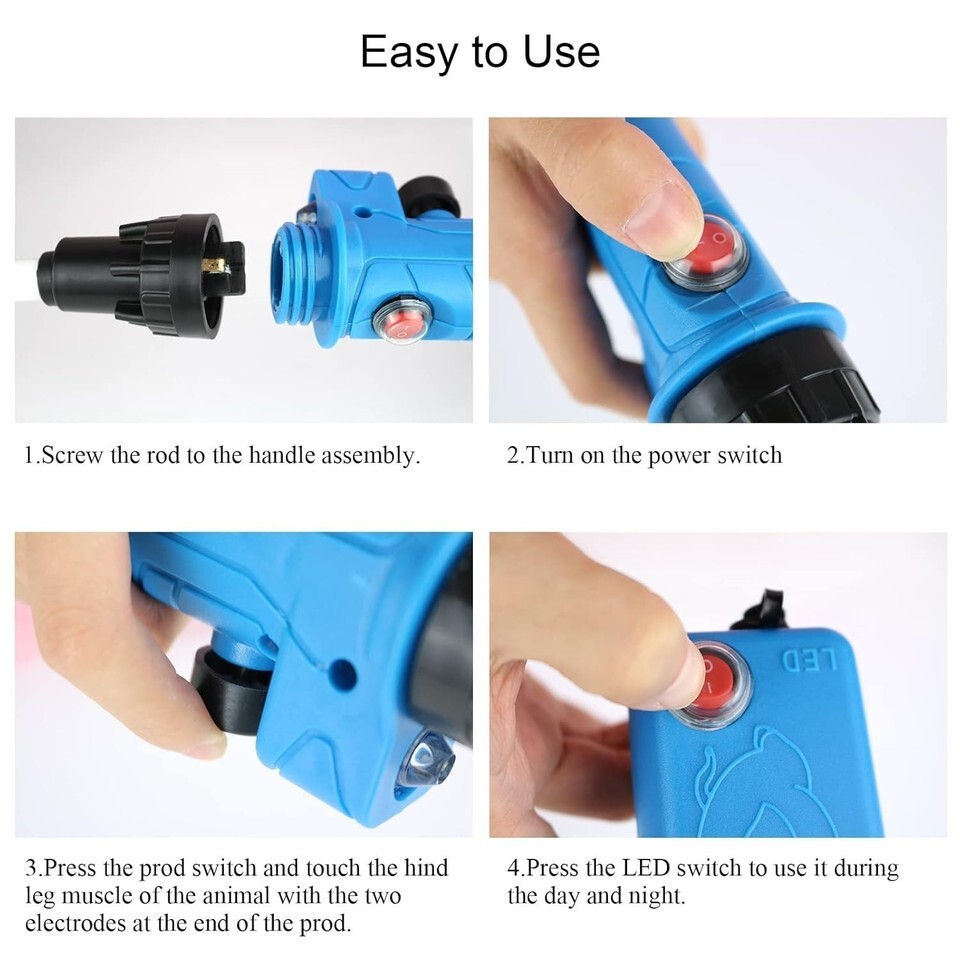 Easy to Use

1.Screw the rod to the handle assembly.

2.Turn on the power switch

3.Press the prod switch and touch the hind leg muscle of the animal with the two electrodes at the end of the prod.

LED

4.Press the LED switch to use it during the day and night.