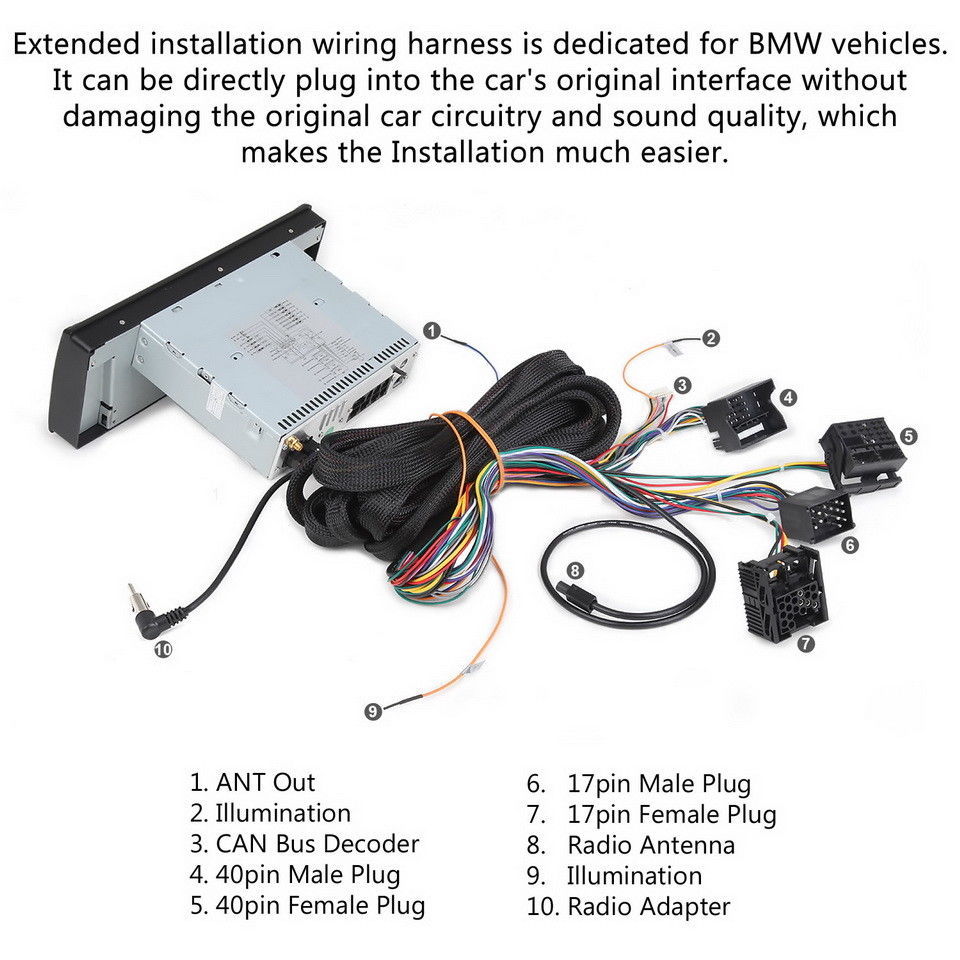 Extended installation wiring harness is dedicated for BMW vehicles. It can be directly plug into the car's original interface without damaging the original car circuitry and sound quality, which makes the Installation much easier.

1
2
3
4
5
6
7
8
9
10

1. ANT Out
2. Illumination
3. CAN Bus Decoder
4. 40pin Male Plug
5. 40pin Female Plug

6. 17pin Male Plug
7. 17pin Female Plug
8. Radio Antenna
9. Illumination
10. Radio Adapter