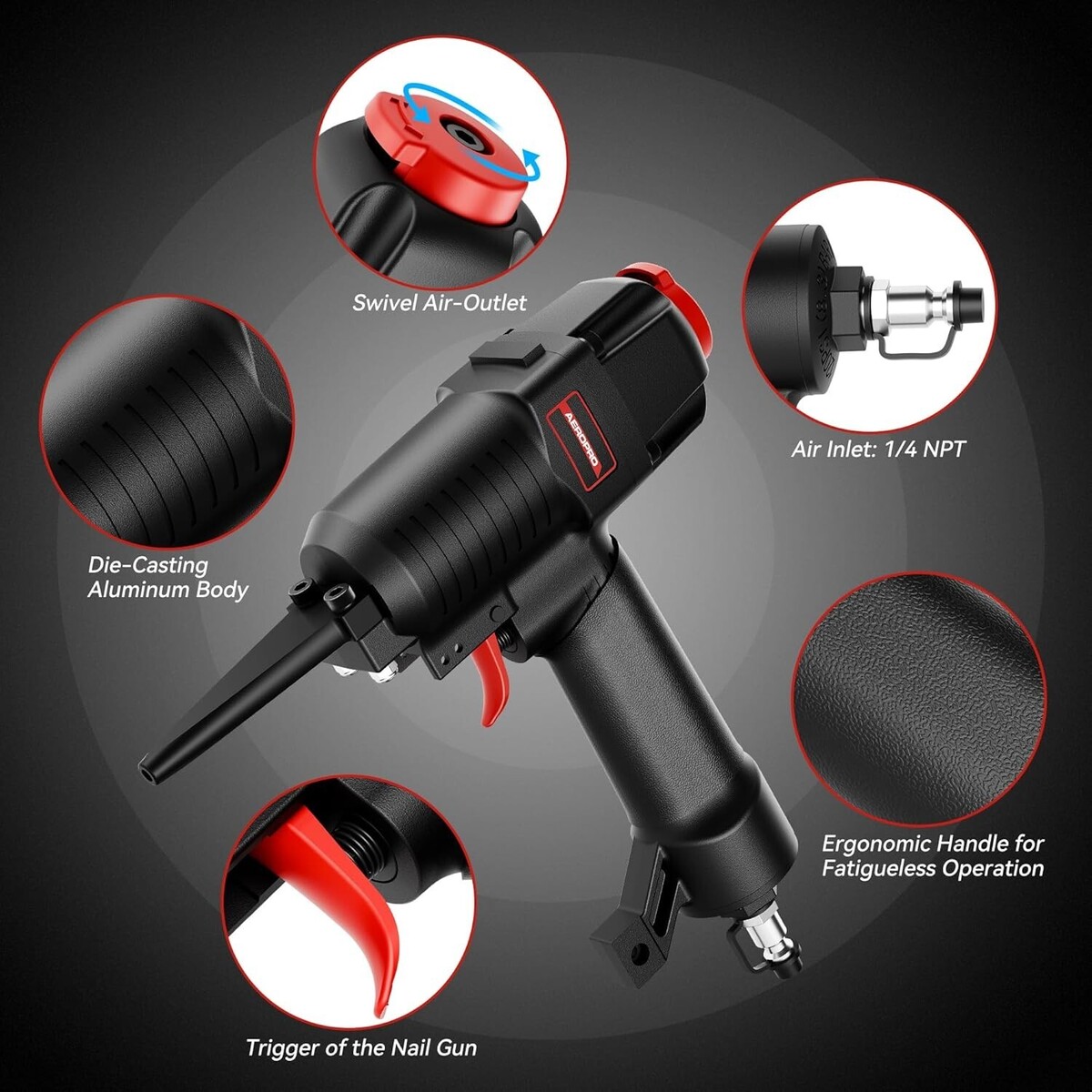 Swivel Air-Outlet

Air Inlet: 1/4 NPT

AEROPRO

Die-Casting Aluminum Body

Ergonomic Handle for Fatigueless Operation

Trigger of the Nail Gun