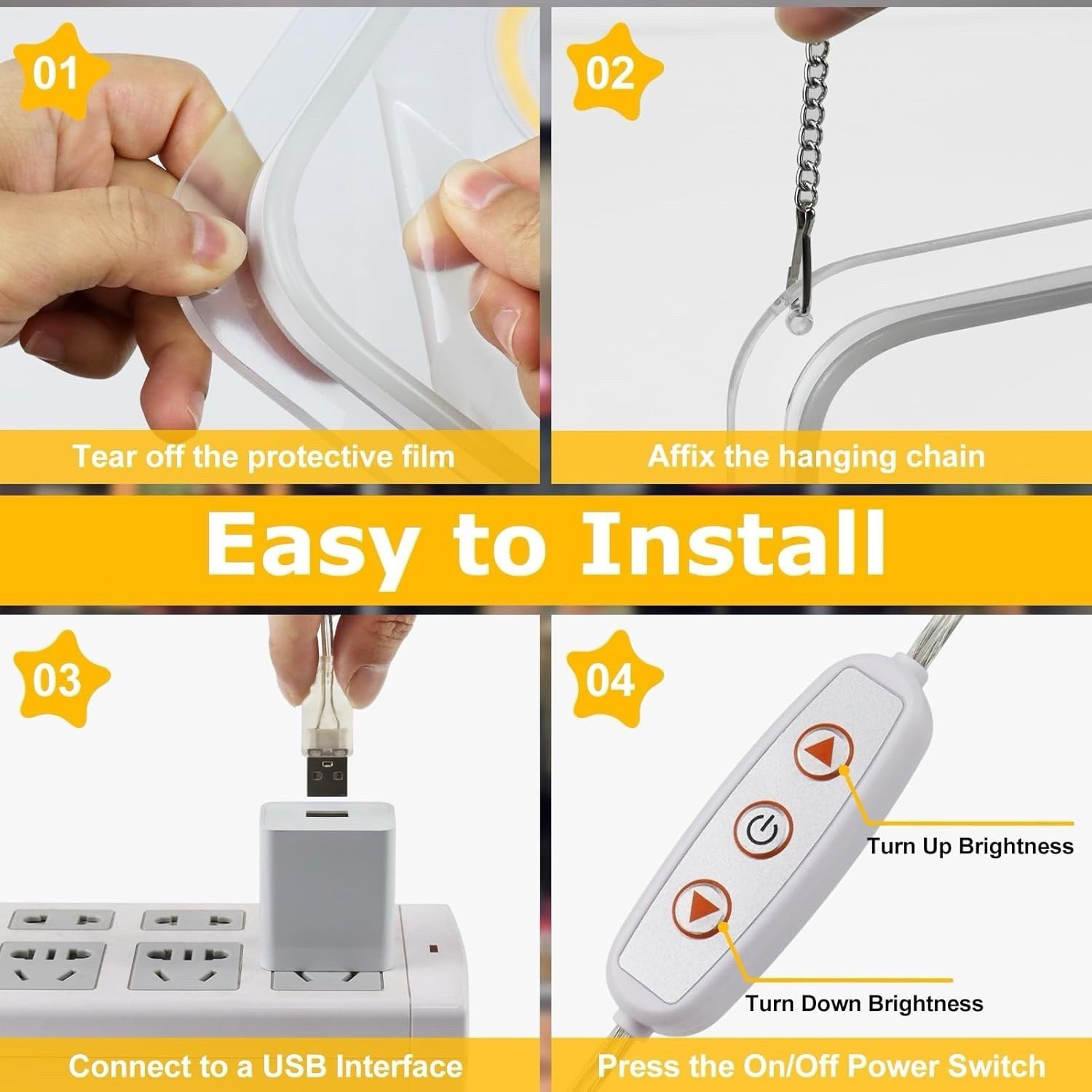 01

Tear off the protective film

02

Affix the hanging chain

Easy to Install

03

Connect to a USB Interface

04

Turn Up Brightness

Turn Down Brightness

Press the On/Off Power Switch