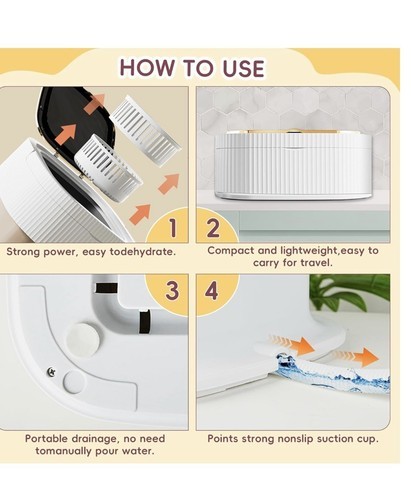 HOW TO USE

1

Strong power, easy todehydrate.

2

Compact and lightweight,easy to carry for travel.

3

Portable drainage, no need tomanually pour water.

4

Points strong nonslip suction cup.