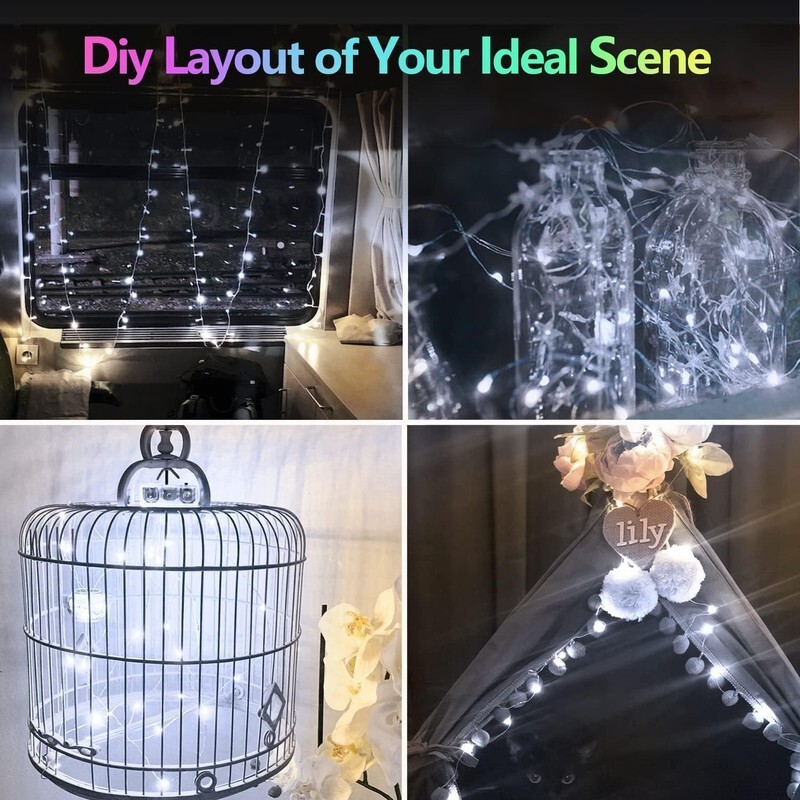 Diy Layout of Your Ideal Scene

lily