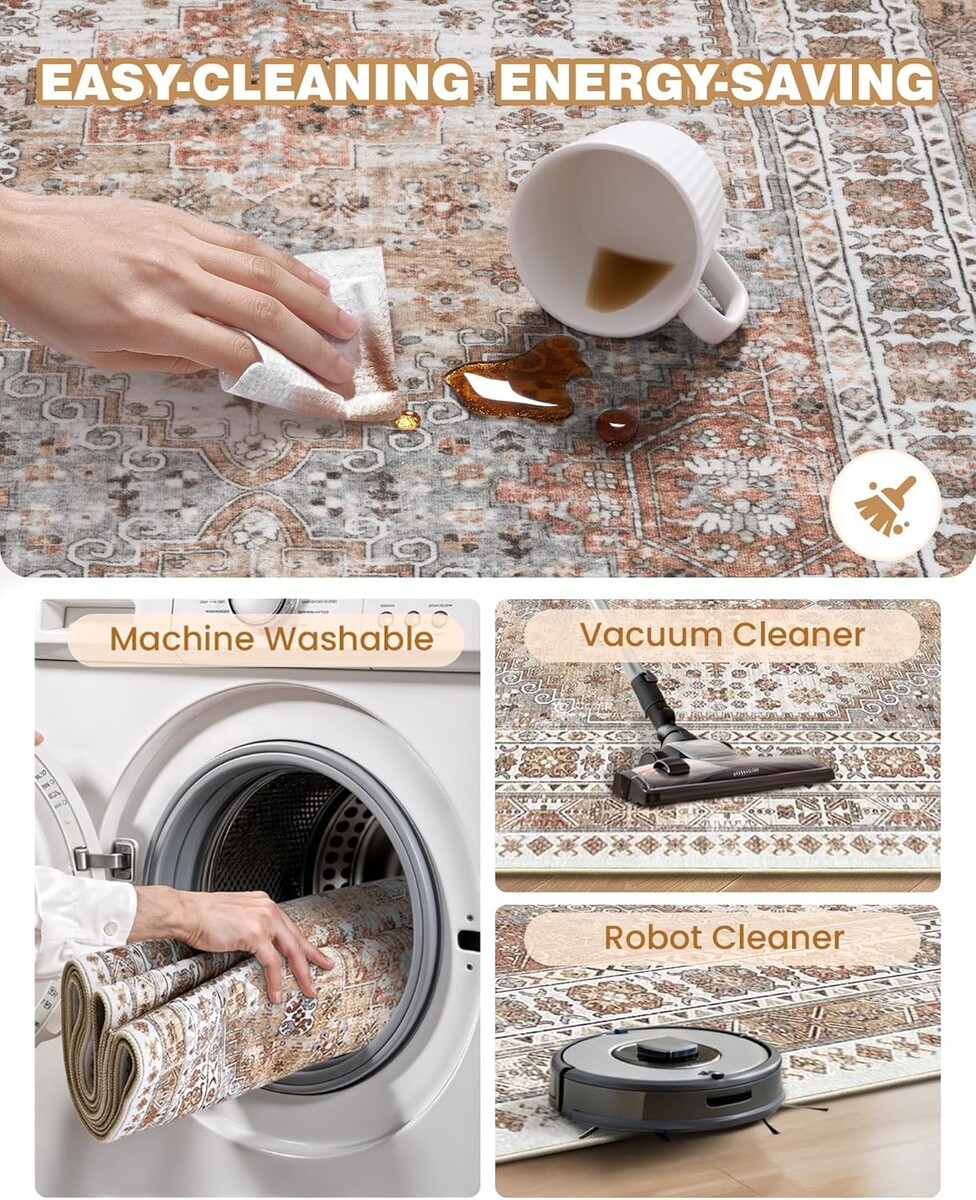 EASY-CLEANING ENERGY-SAVING

Machine Washable

Vacuum Cleaner

Robot Cleaner