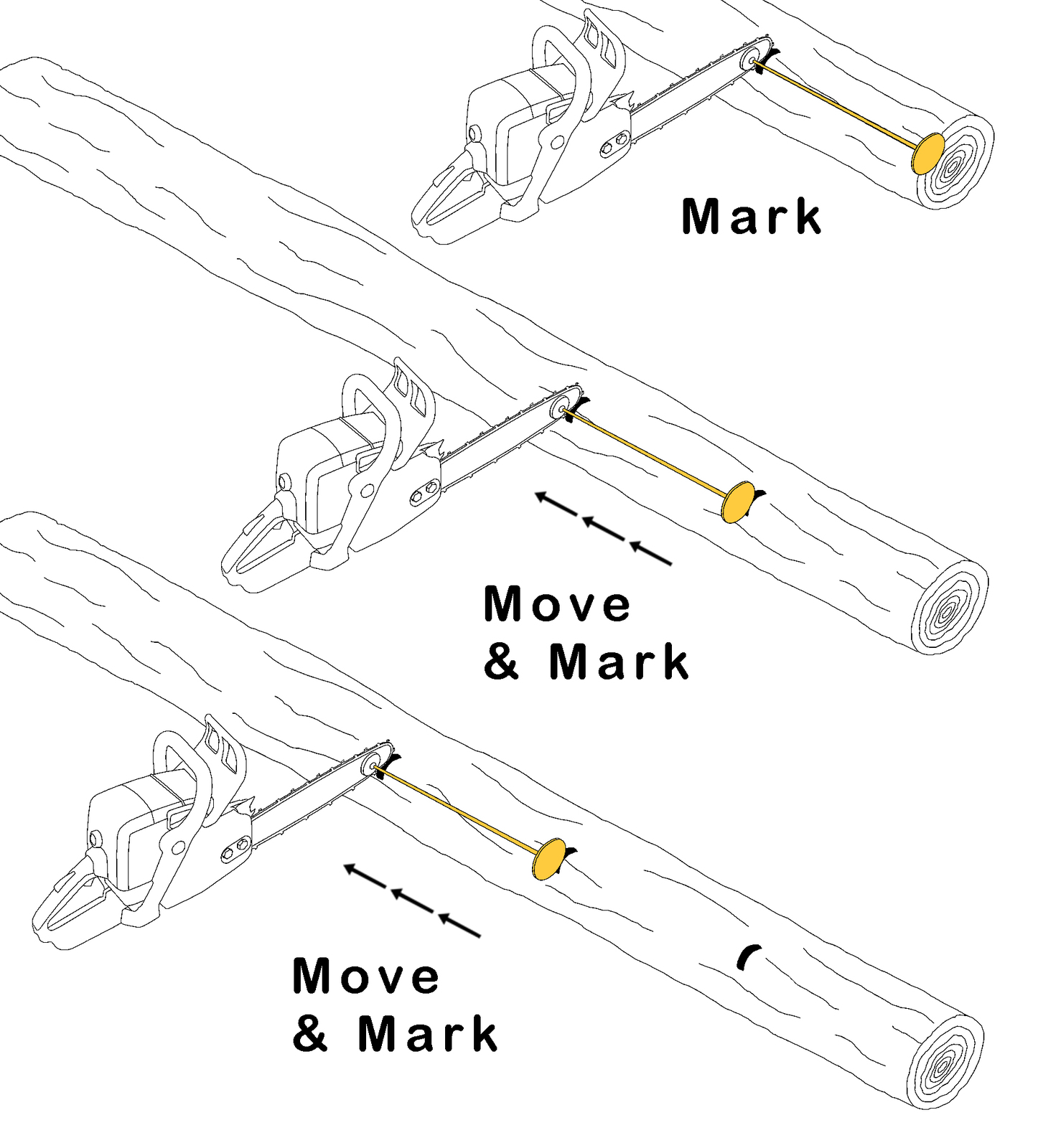 Mark

Move
& Mark

Move
& Mark