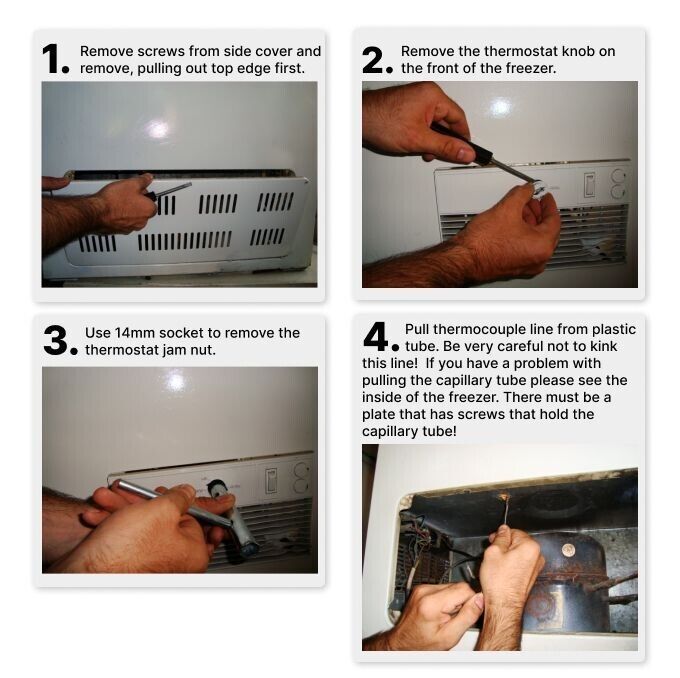 1. Remove screws from side cover and remove, pulling out top edge first.

2. Remove the thermostat knob on the front of the freezer.

3. Use 14mm socket to remove the thermostat jam nut.

4. Pull thermocouple line from plastic tube. Be very careful not to kink this line! If you have a problem with pulling the capillary tube please see the inside of the freezer. There must be a plate that has screws that hold the capillary tube!