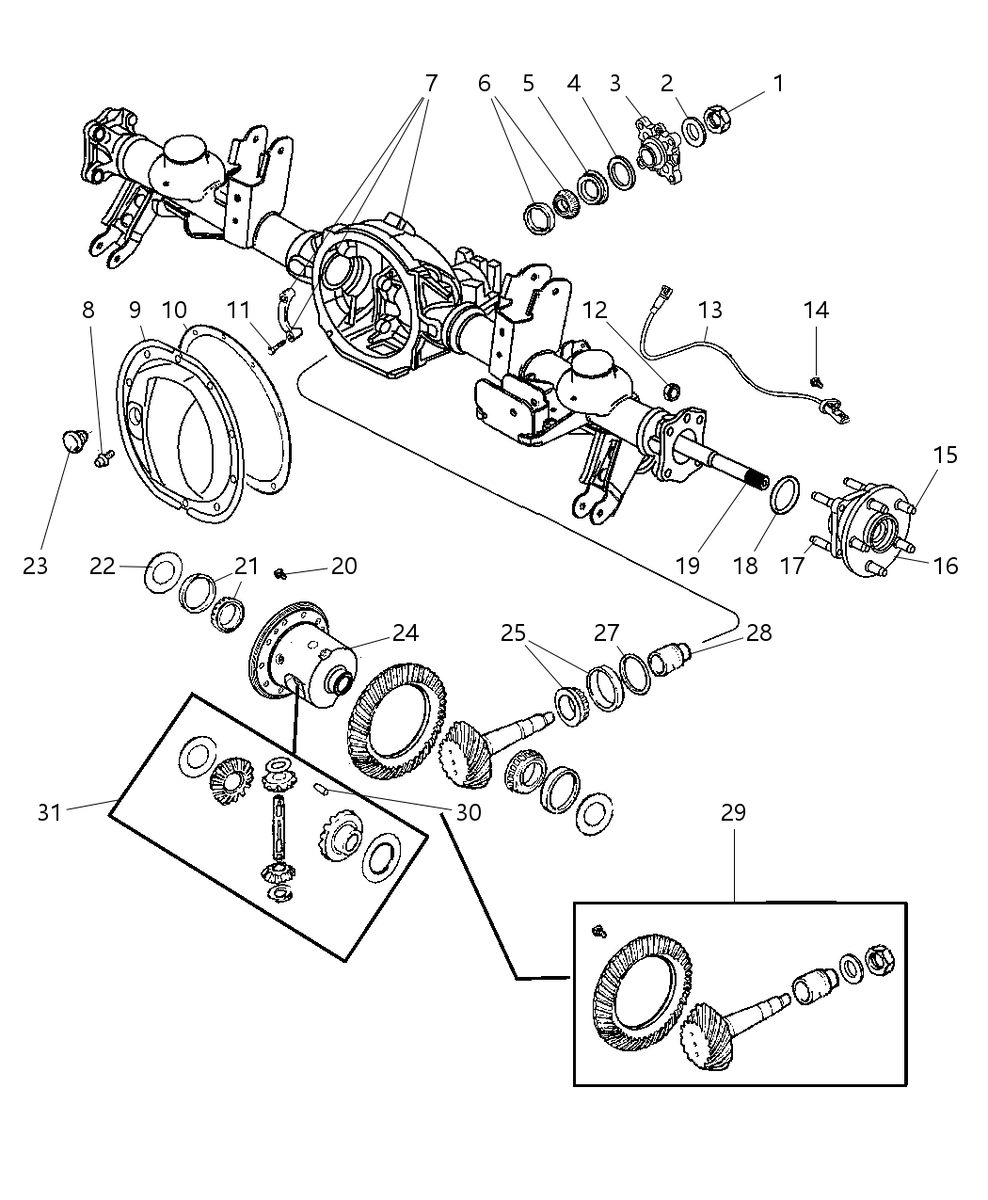 7
6 5 4 3 2 1
8 9 10 11
12 13 14
15
23 22 21 20 19 18 17 16
24
25 27 28
31 30
29