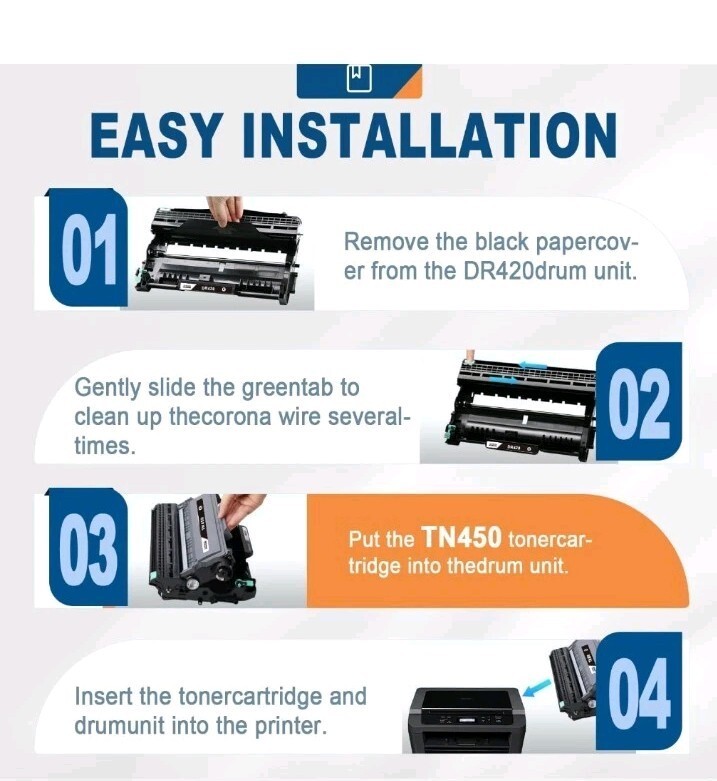 EASY INSTALLATION

01

Remove the black papercover from the DR420drum unit.

Gently slide the greentab to clean up thecorona wire severaltimes.

02

03

Put the TN450 tonercartridge into thedrum unit.

Insert the tonercartridge and drumunit into the printer.

04