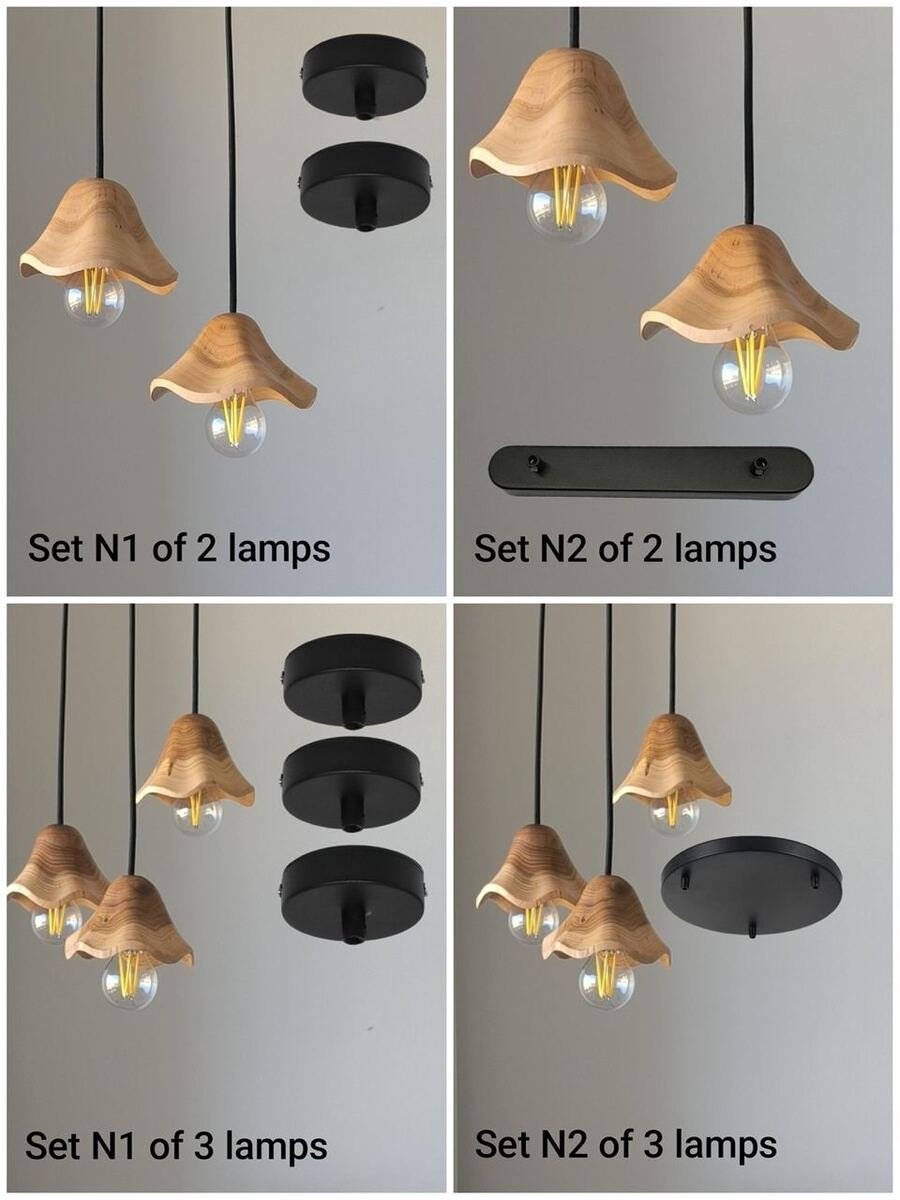 Set N1 of 2 lamps

Set N2 of 2 lamps

Set N1 of 3 lamps

Set N2 of 3 lamps