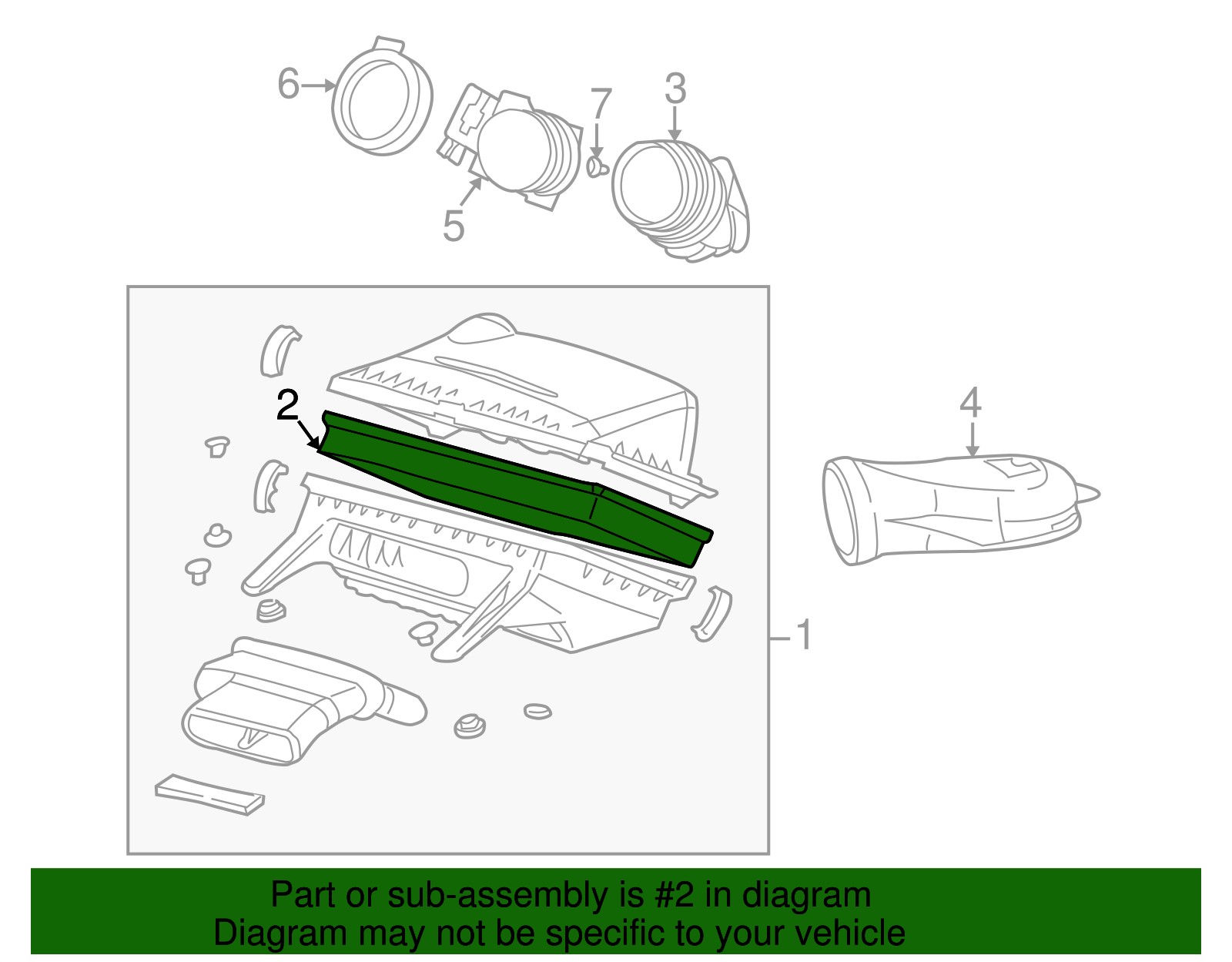 6
7
3
5
2
4
1

Part or sub-assembly is #2 in diagram
Diagram may not be specific to your vehicle