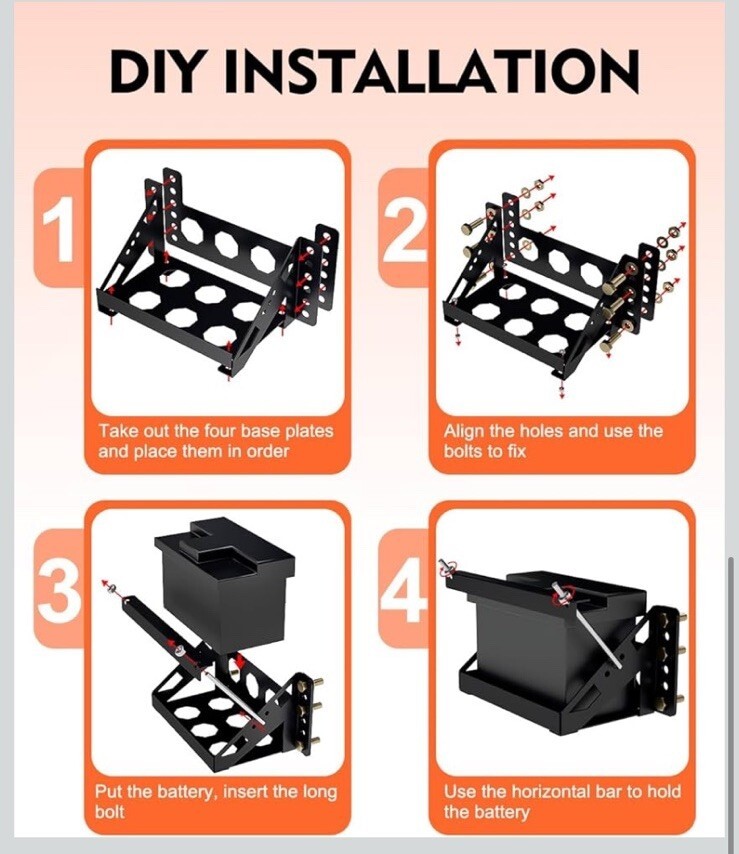 DIY INSTALLATION

1

Take out the four base plates and place them in order

2

Align the holes and use the bolts to fix

3

Put the battery, insert the long bolt

4

Use the horizontal bar to hold the battery