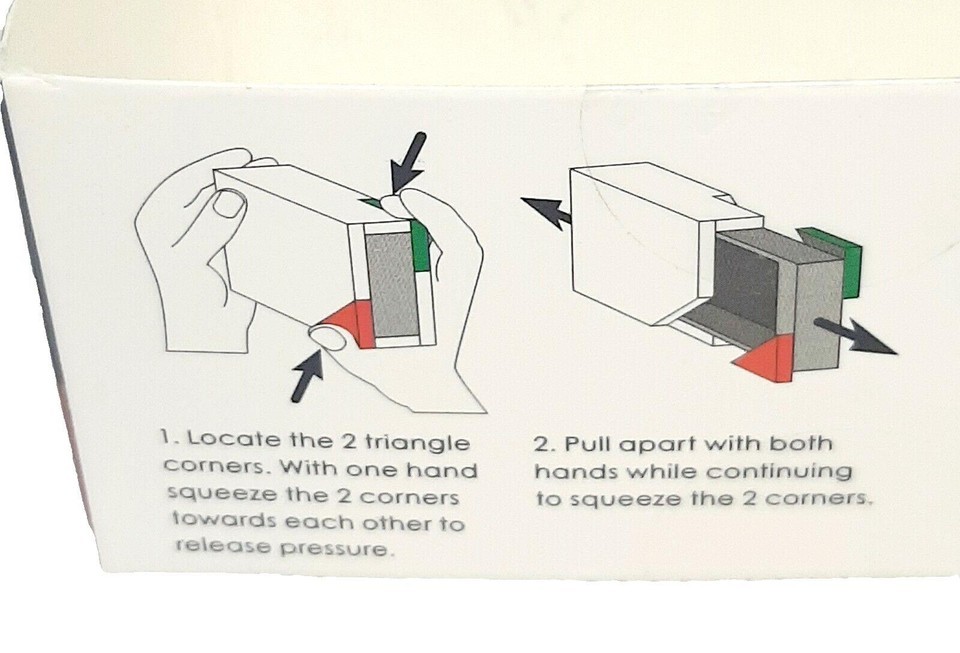 1. Locate the 2 triangle corners. With one hand squeeze the 2 corners towards each other to release pressure.

2. Pull apart with both hands while continuing to squeeze the 2 corners.