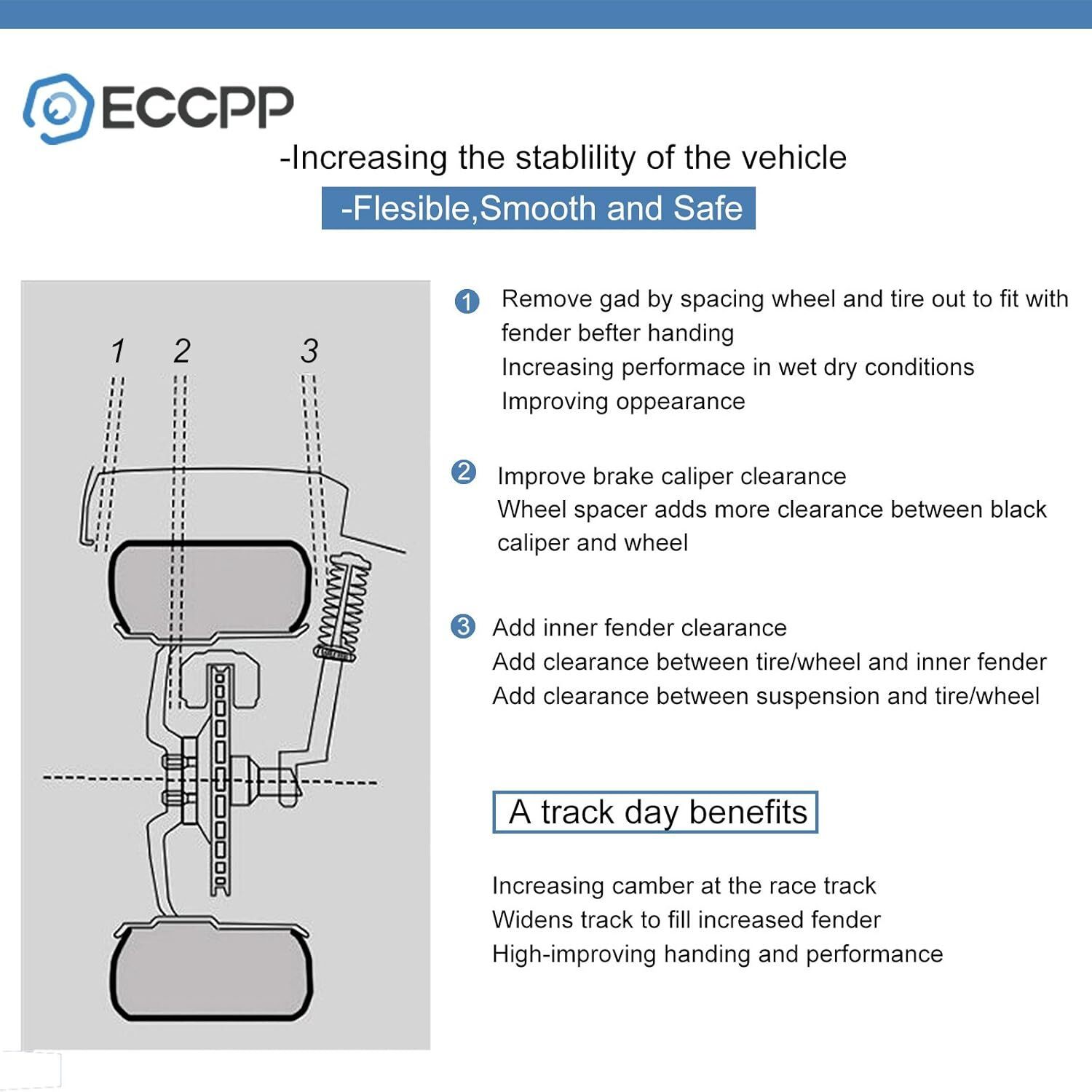 ECCPP

-Increasing the stablility of the vehicle

-Flesible,Smooth and Safe

1 2 3

1 Remove gad by spacing wheel and tire out to fit with fender befter handing
Increasing performace in wet dry conditions
Improving oppearance

2 Improve brake caliper clearance
Wheel spacer adds more clearance between black caliper and wheel

3 Add inner fender clearance
Add clearance between tire/wheel and inner fender
Add clearance between suspension and tire/wheel

A track day benefits

Increasing camber at the race track
Widens track to fill increased fender
High-improving handing and performance