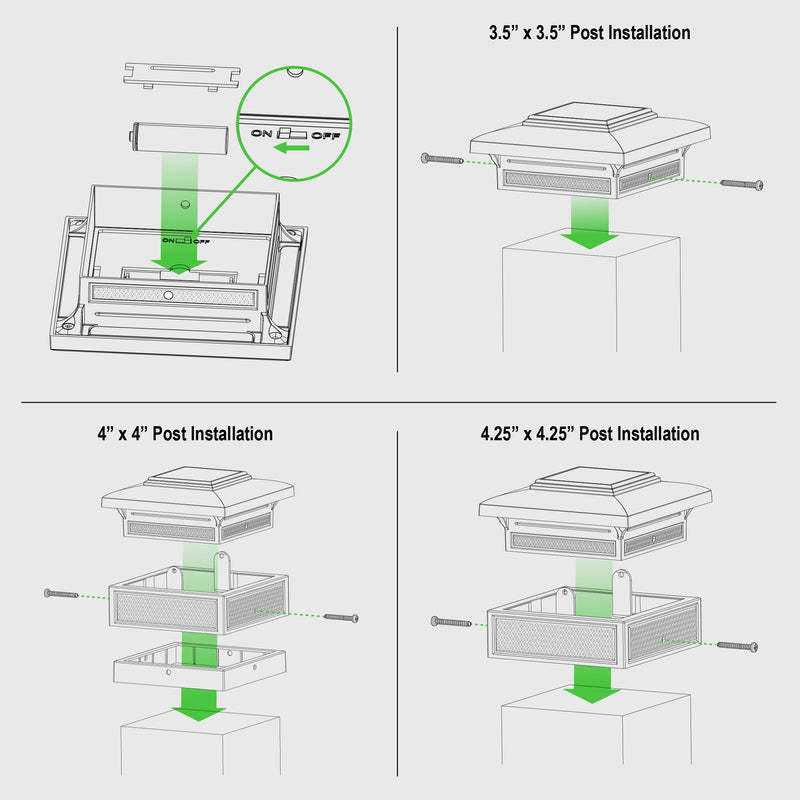 ON OFF

ON OFF

3.5” x 3.5” Post Installation

4” x 4” Post Installation

4.25” x 4.25” Post Installation