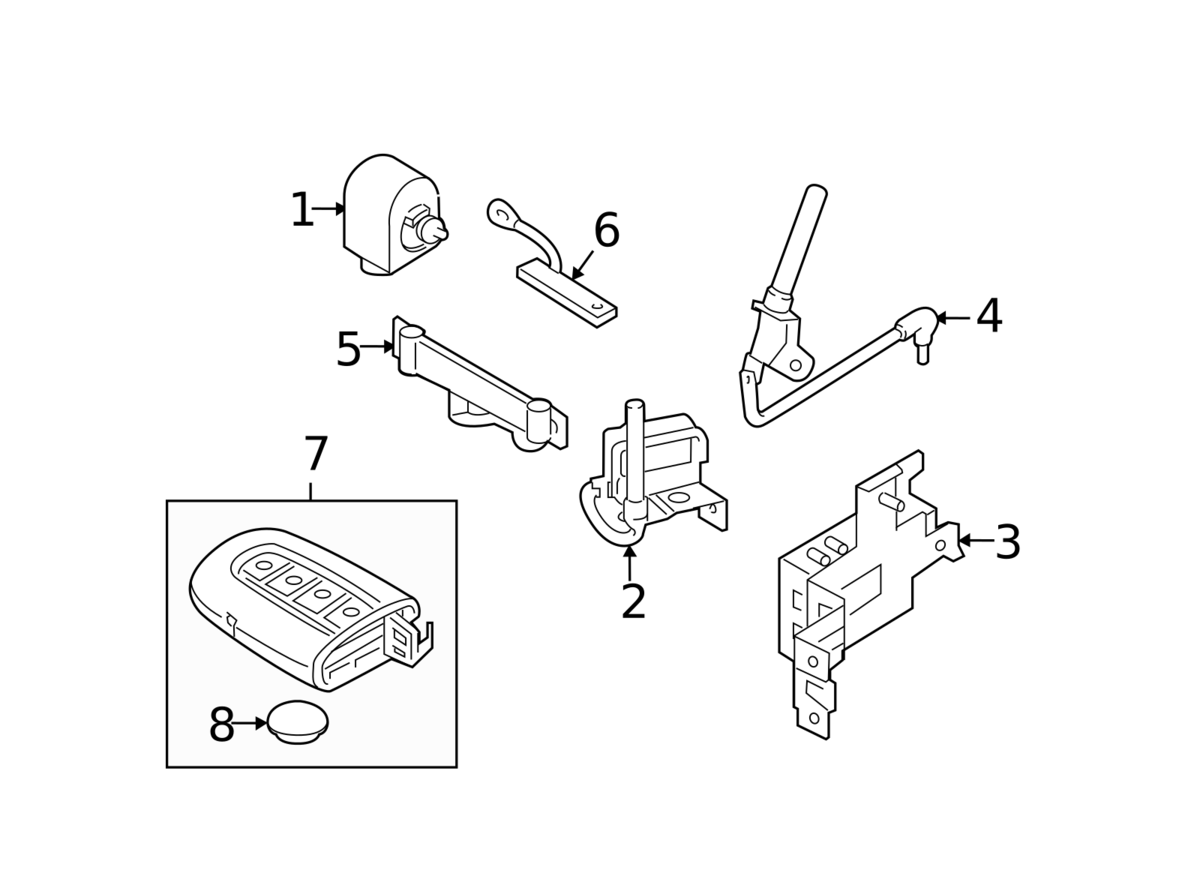 1
6
4
5
7
2
3
8