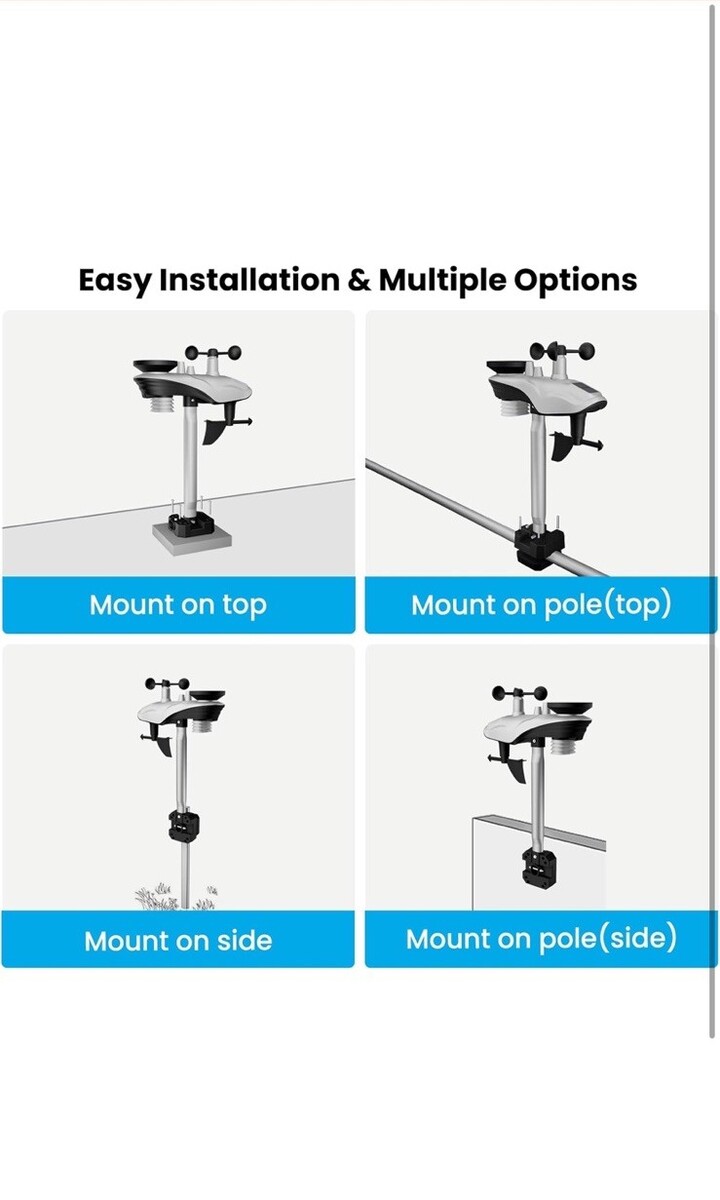 Easy Installation & Multiple Options

Mount on top

Mount on pole(top)

Mount on side

Mount on pole(side)