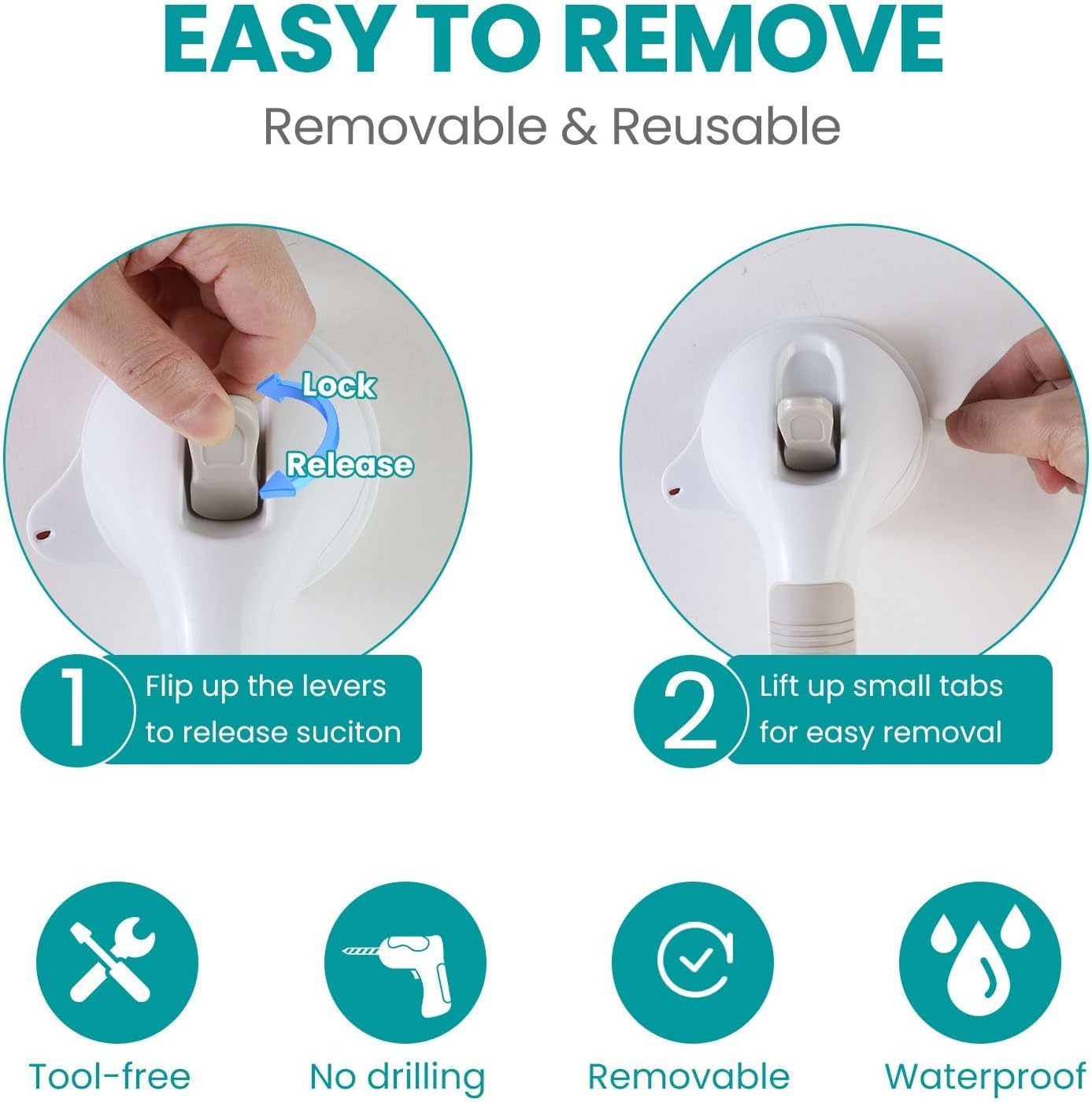 EASY TO REMOVE

Removable & Reusable

Lock

Release

1 Flip up the levers to release suciton

2 Lift up small tabs for easy removal

Tool-free

No drilling

Removable

Waterproof