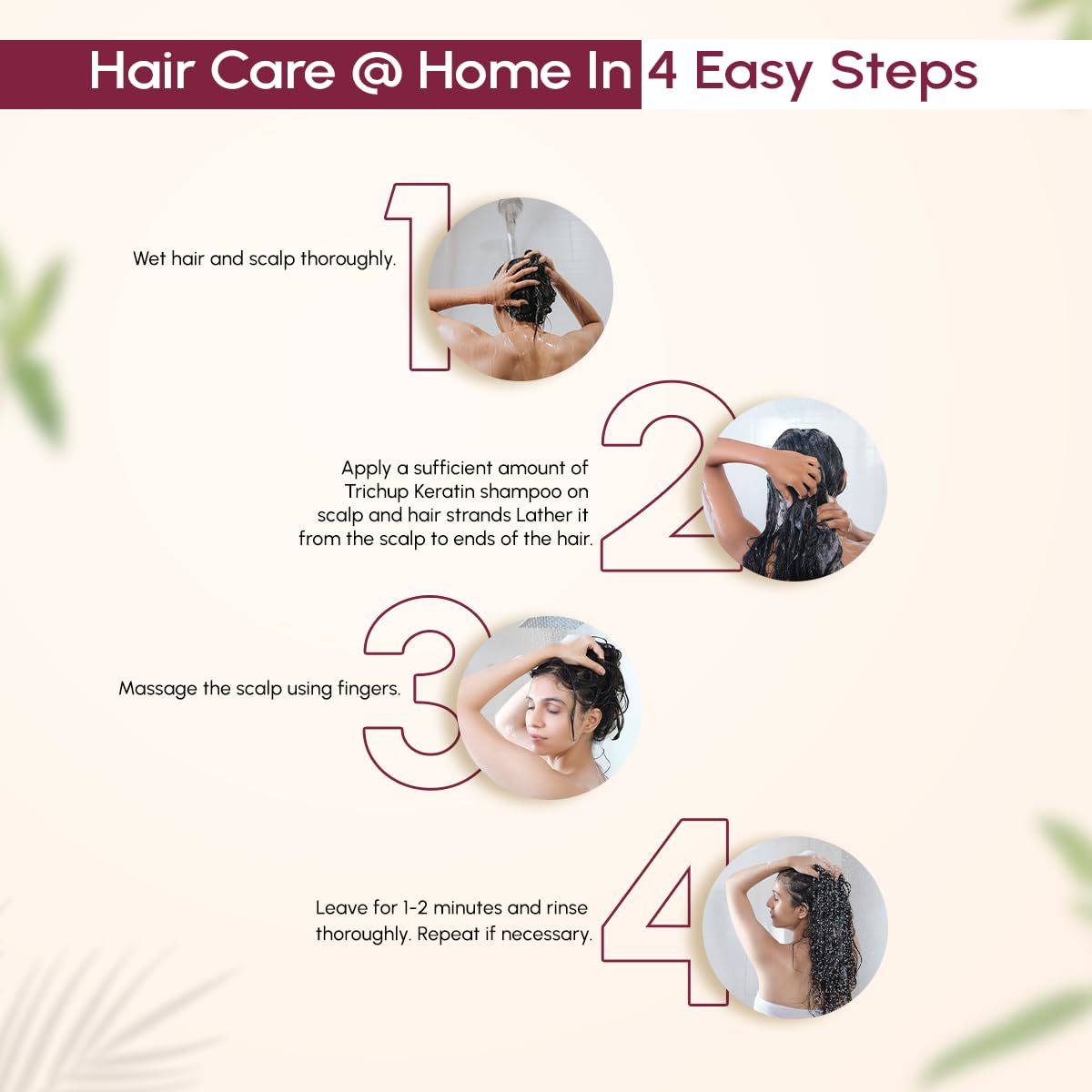 Hair Care @ Home In 4 Easy Steps

1

Wet hair and scalp thoroughly.

2

Apply a sufficient amount of Trichup Keratin shampoo on scalp and hair strands Lather it from the scalp to ends of the hair.

3

Massage the scalp using fingers.

4

Leave for 1-2 minutes and rinse thoroughly. Repeat if necessary.