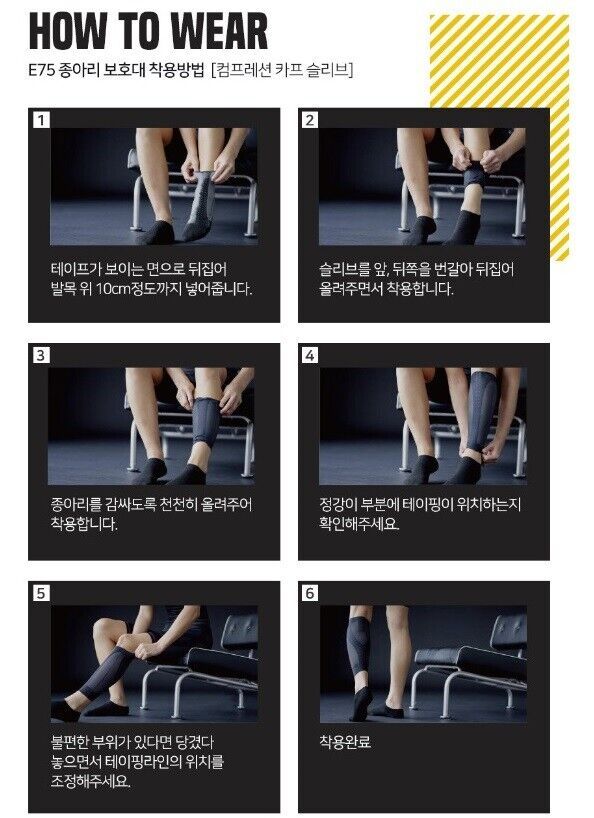 HOW TO WEAR

E75 종아리 보호대 착용방법 [컴프레션 카프 슬리브]

1

테이프가 보이는 면으로 뒤집어 발목 위 10cm정도까지 넣어줍니다.

2

슬리브를 앞, 뒤쪽을 번갈아 뒤집어 올려주면서 착용합니다.

3

종아리를 감싸도록 천천히 올려주어 착용합니다.

4

정강이 부분에 테이핑이 위치하는지 확인해주세요.

5

불편한 부위가 있다면 당겼다 놓으면서 테이핑라인의 위치를 조정해주세요.

6

착용완료