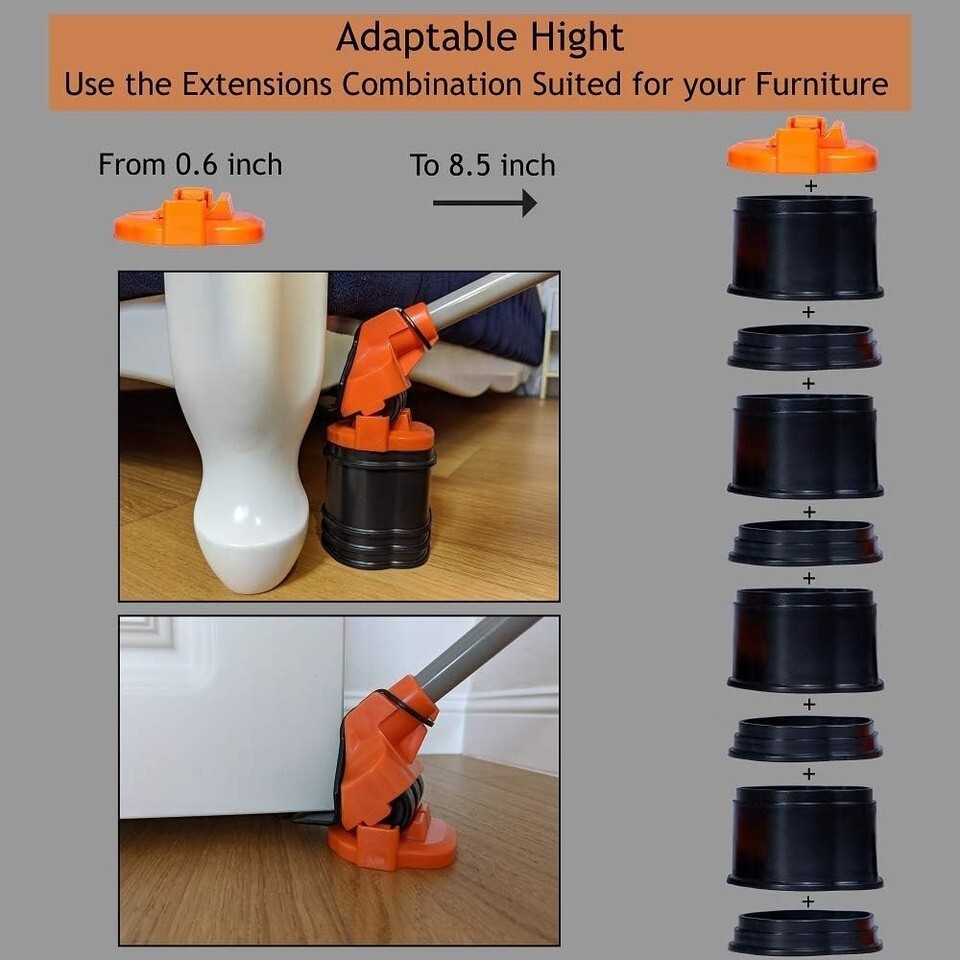 Adaptable Hight
Use the Extensions Combination Suited for your Furniture

From 0.6 inch

To 8.5 inch

+
+
+
+
+
+
+
+