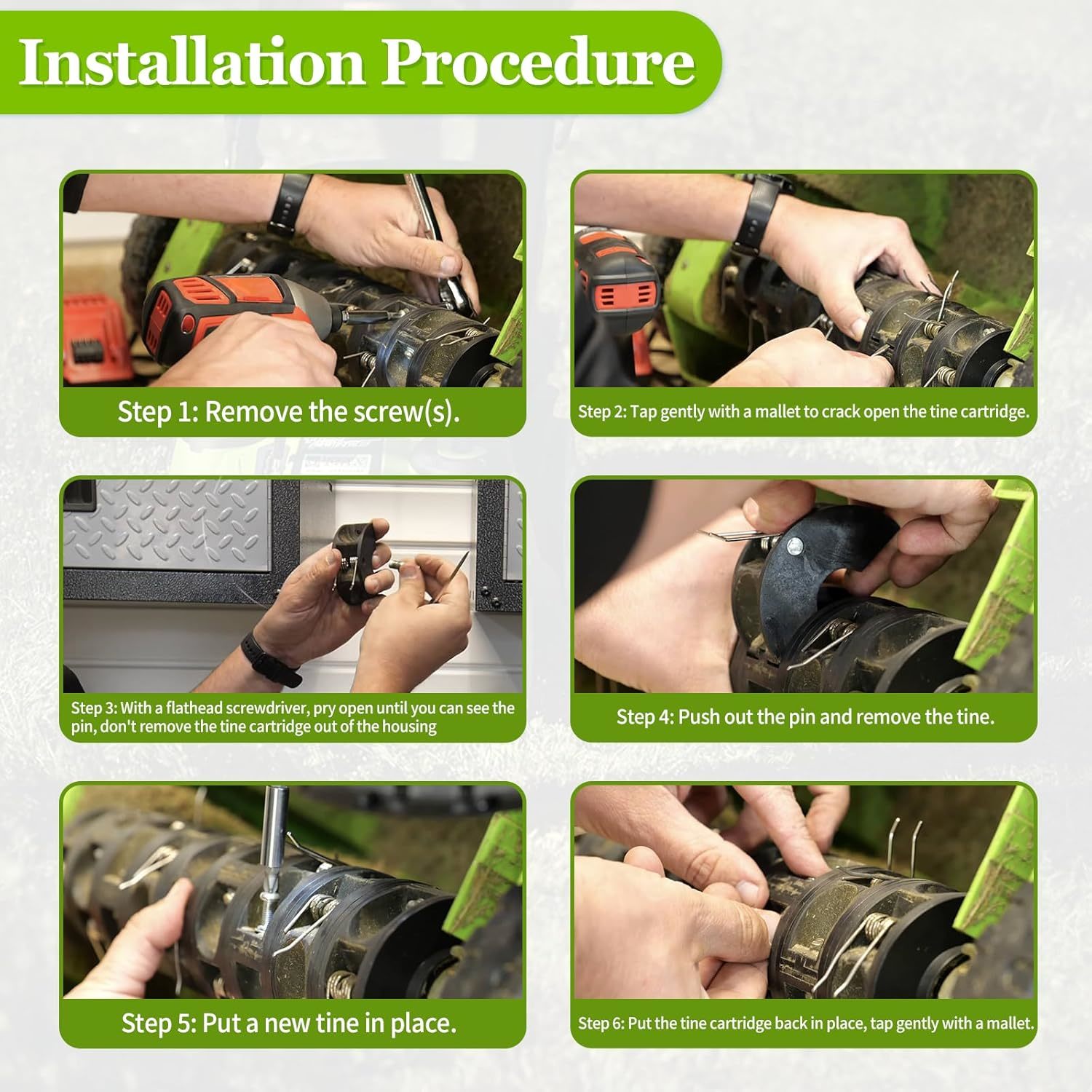 Installation Procedure

Step 1: Remove the screw(s).

Step 2: Tap gently with a mallet to crack open the tine cartridge.

Step 3: With a flathead screwdriver, pry open until you can see the pin, don't remove the tine cartridge out of the housing

Step 4: Push out the pin and remove the tine.

Step 5: Put a new tine in place.

Step 6: Put the tine cartridge back in place, tap gently with a mallet.