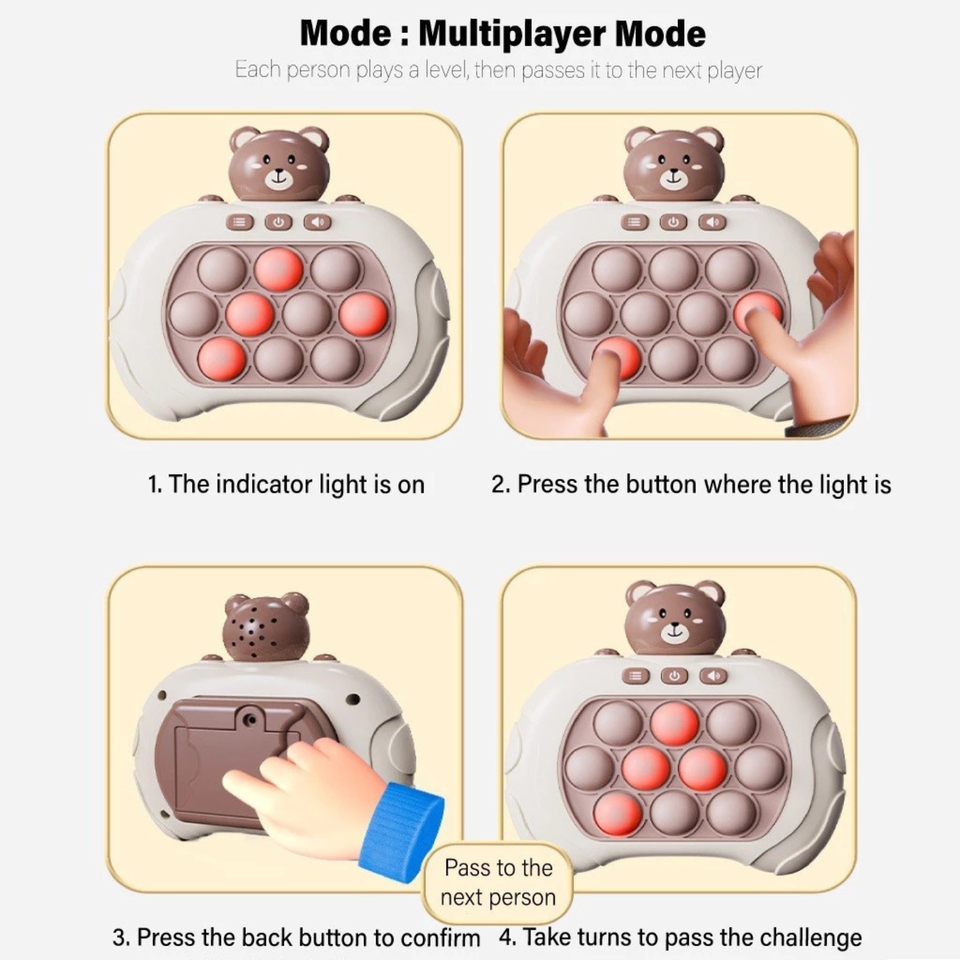 Mode : Multiplayer Mode
Each person plays a level, then passes it to the next player

1. The indicator light is on

2. Press the button where the light is

Pass to the next person

3. Press the back button to confirm

4. Take turns to pass the challenge