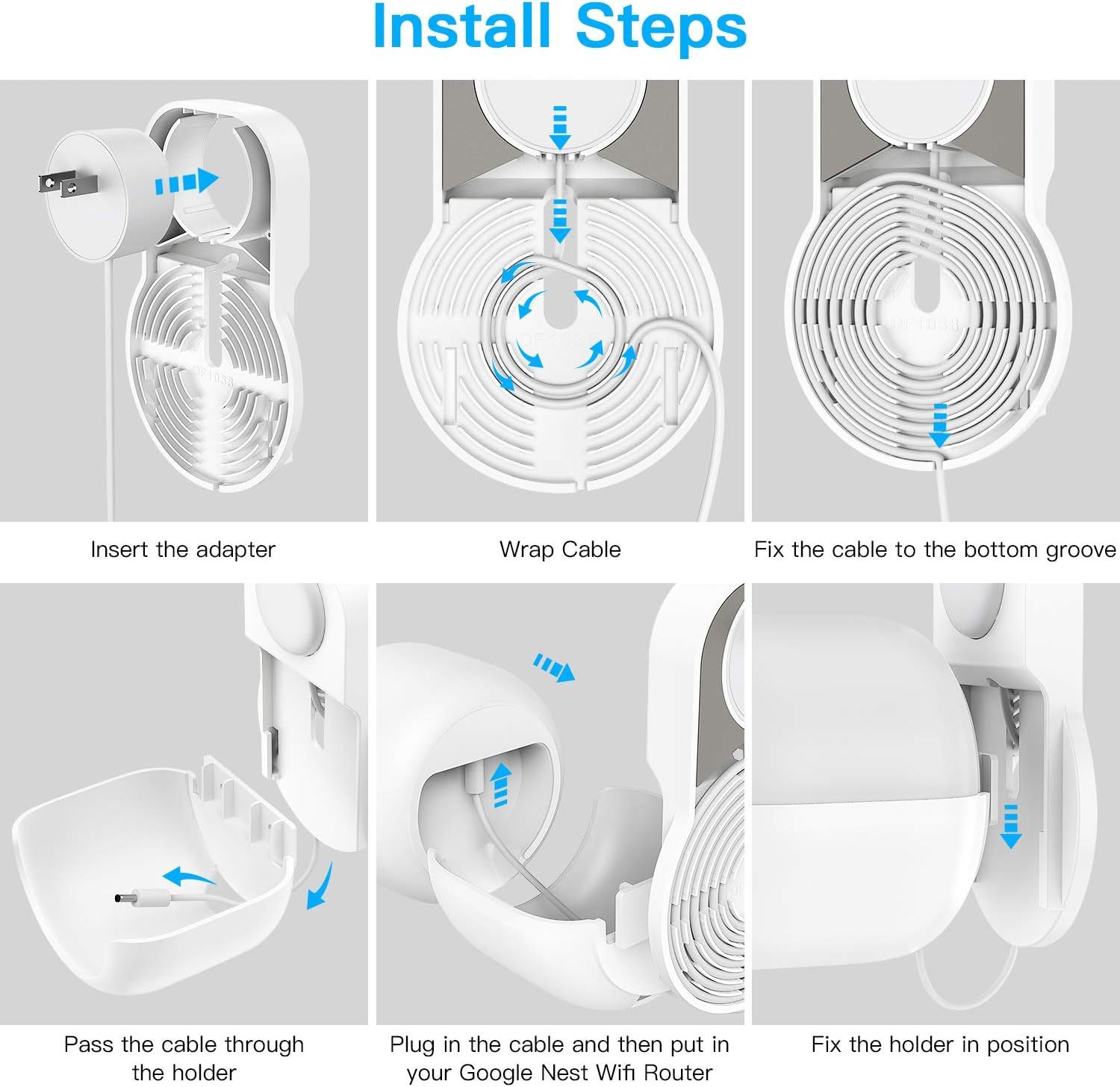 Install Steps

DF1038

Insert the adapter

DF1038

Wrap Cable

DF1038

Fix the cable to the bottom groove

Pass the cable through the holder

Plug in the cable and then put in your Google Nest Wifi Router

Fix the holder in position