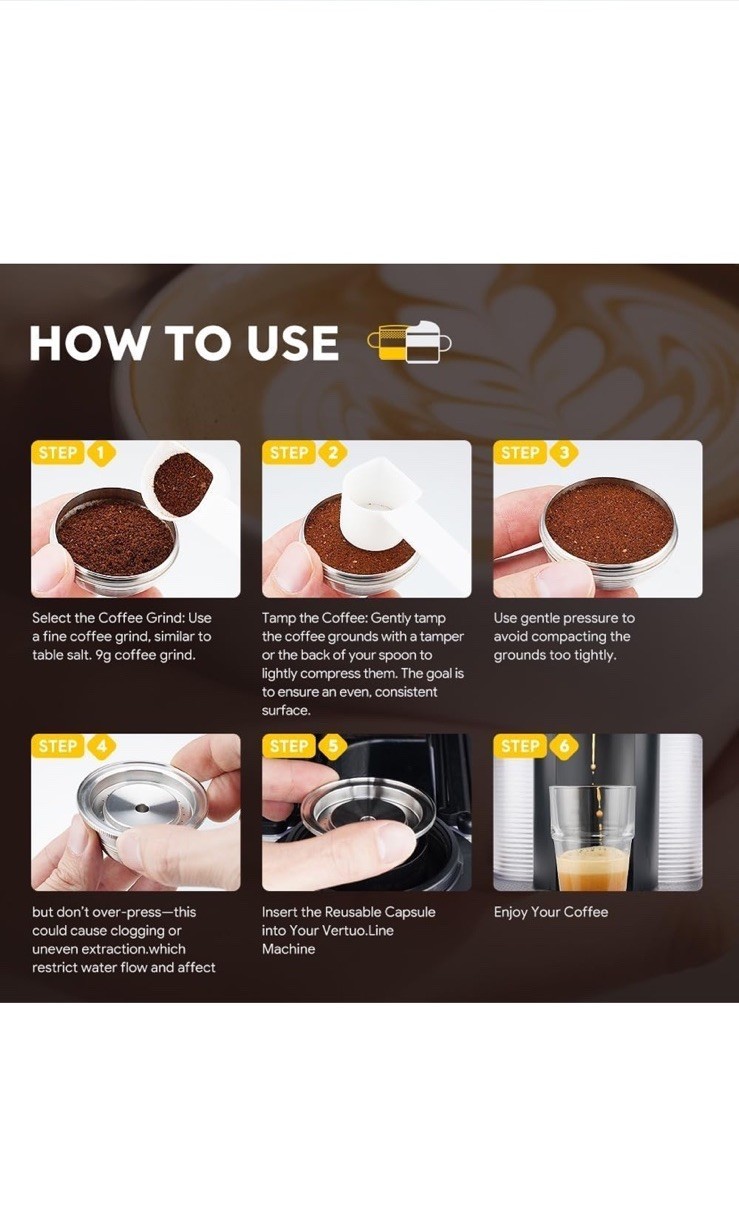 HOW TO USE

STEP 1

Select the Coffee Grind: Use a fine coffee grind, similar to table salt. 9g coffee grind.

STEP 2

Tamp the Coffee: Gently tamp the coffee grounds with a tamper or the back of your spoon to lightly compress them. The goal is to ensure an even, consistent surface.

STEP 3

Use gentle pressure to avoid compacting the grounds too tightly.

STEP 4

but don't over-press—this could cause clogging or uneven extraction.which restrict water flow and affect

STEP 5

Insert the Reusable Capsule into Your Vertuo.Line Machine

STEP 6

Enjoy Your Coffee