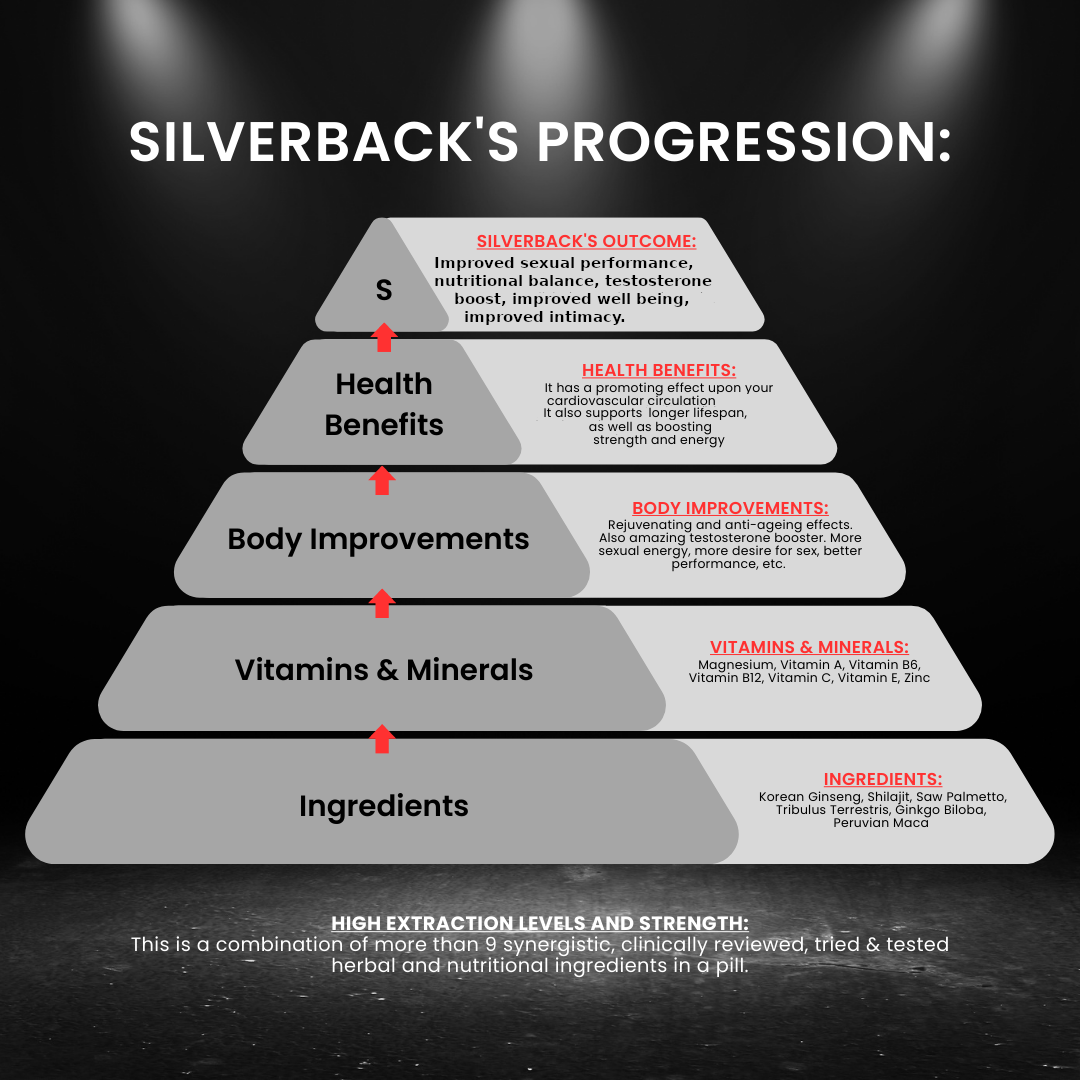 SILVERBACK'S PROGRESSION:

S

SILVERBACK'S OUTCOME:
Improved sexual performance, nutritional balance, testosterone boost, improved well being, improved intimacy.

Health Benefits

HEALTH BENEFITS:
It has a promoting effect upon your cardiovascular circulation
It also supports longer lifespan, as well as boosting strength and energy

Body Improvements

BODY IMPROVEMENTS:
Rejuvenating and anti-ageing effects. Also amazing testosterone booster. More sexual energy, more desire for sex, better performance, etc.

Vitamins & Minerals

VITAMINS & MINERALS:
Magnesium, Vitamin A, Vitamin B6, Vitamin B12, Vitamin C, Vitamin E, Zinc

Ingredients

INGREDIENTS:
Korean Ginseng, Shilajit, Saw Palmetto, Tribulus Terrestris, Ginkgo Biloba, Peruvian Maca

HIGH EXTRACTION LEVELS AND STRENGTH:
This is a combination of more than 9 synergistic, clinically reviewed, tried & tested herbal and nutritional ingredients in a pill.