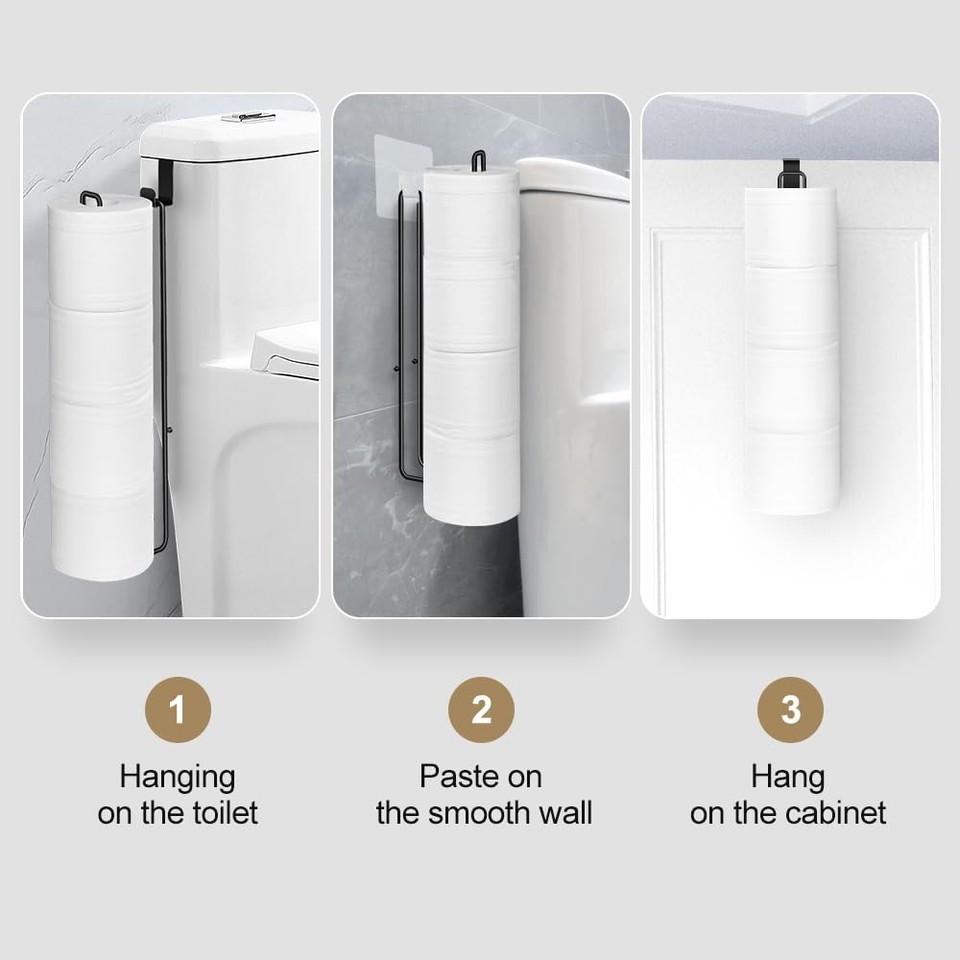 1

Hanging on the toilet

2

Paste on the smooth wall

3

Hang on the cabinet