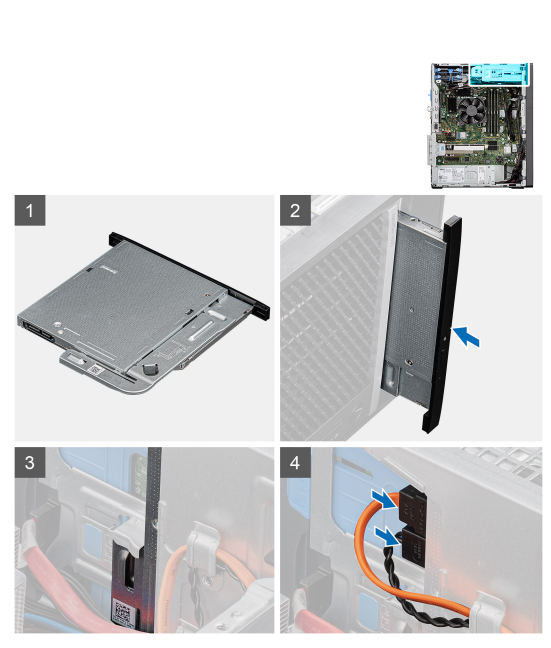 1

2

3

4