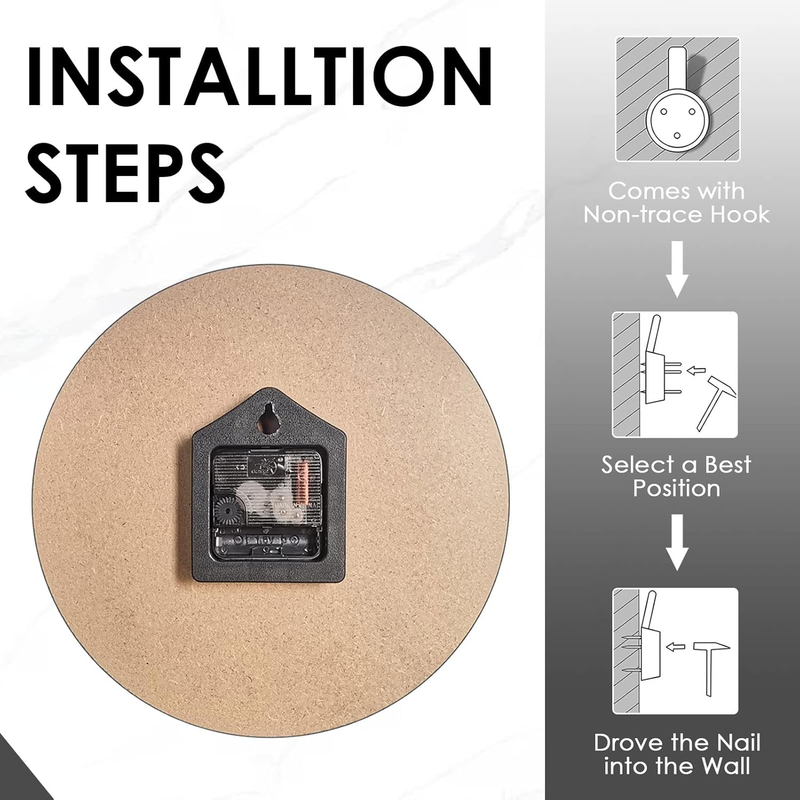 INSTALLTION STEPS

Comes with Non-trace Hook

Select a Best Position

Drove the Nail into the Wall