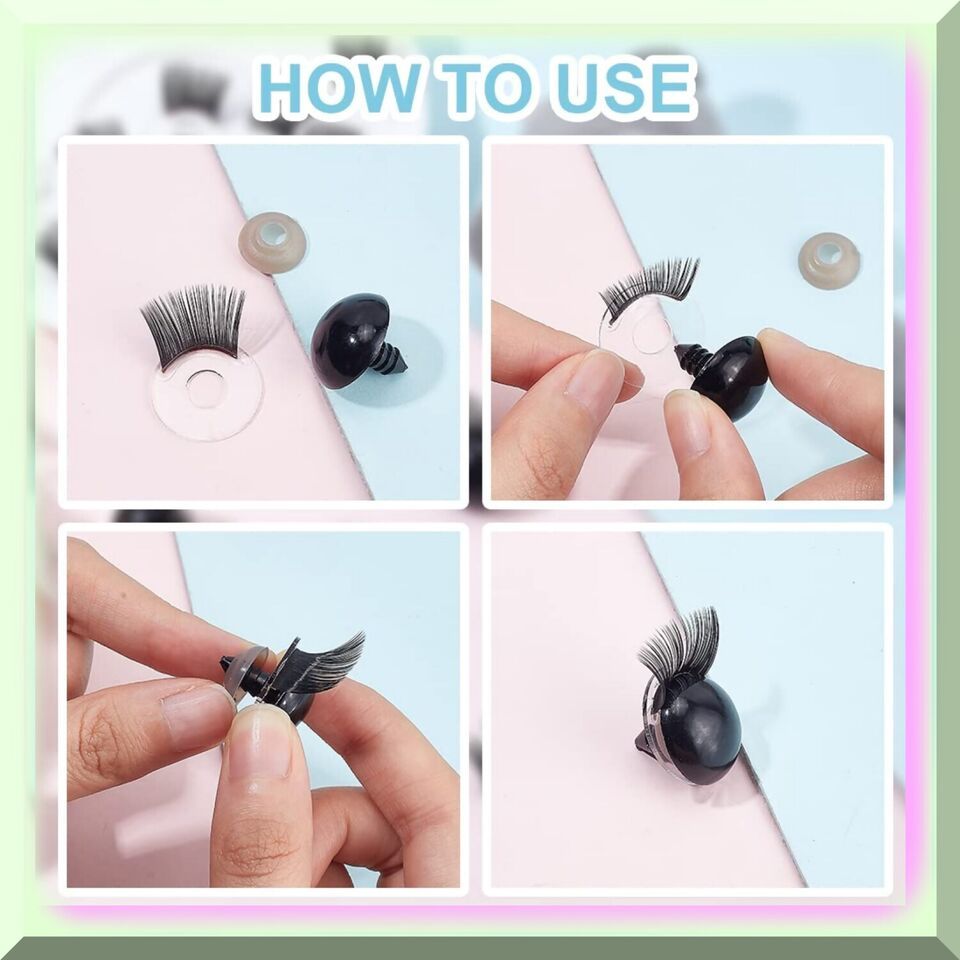 HOW TO USE