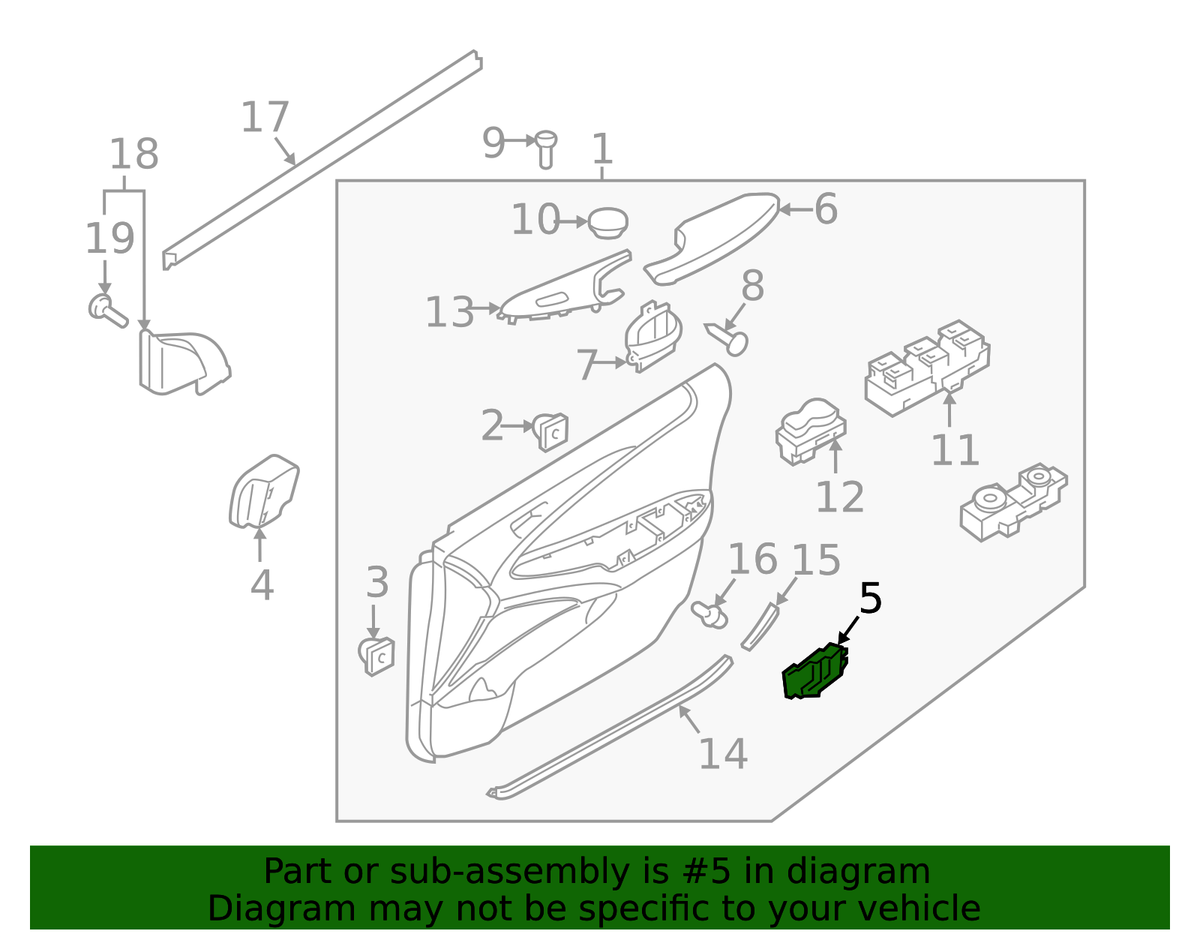 17
18
19
9
1
10
6
13
8
7
2
11
12
4
3
16
15
5
14

Part or sub-assembly is #5 in diagram
Diagram may not be specific to your vehicle