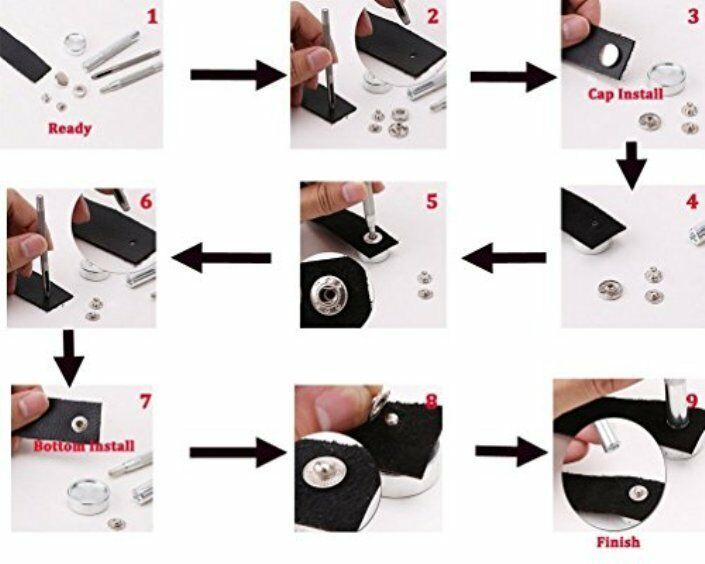 1

Ready

2

3

Cap Install

4

5

6

7

Bottom Install

8

9

Finish