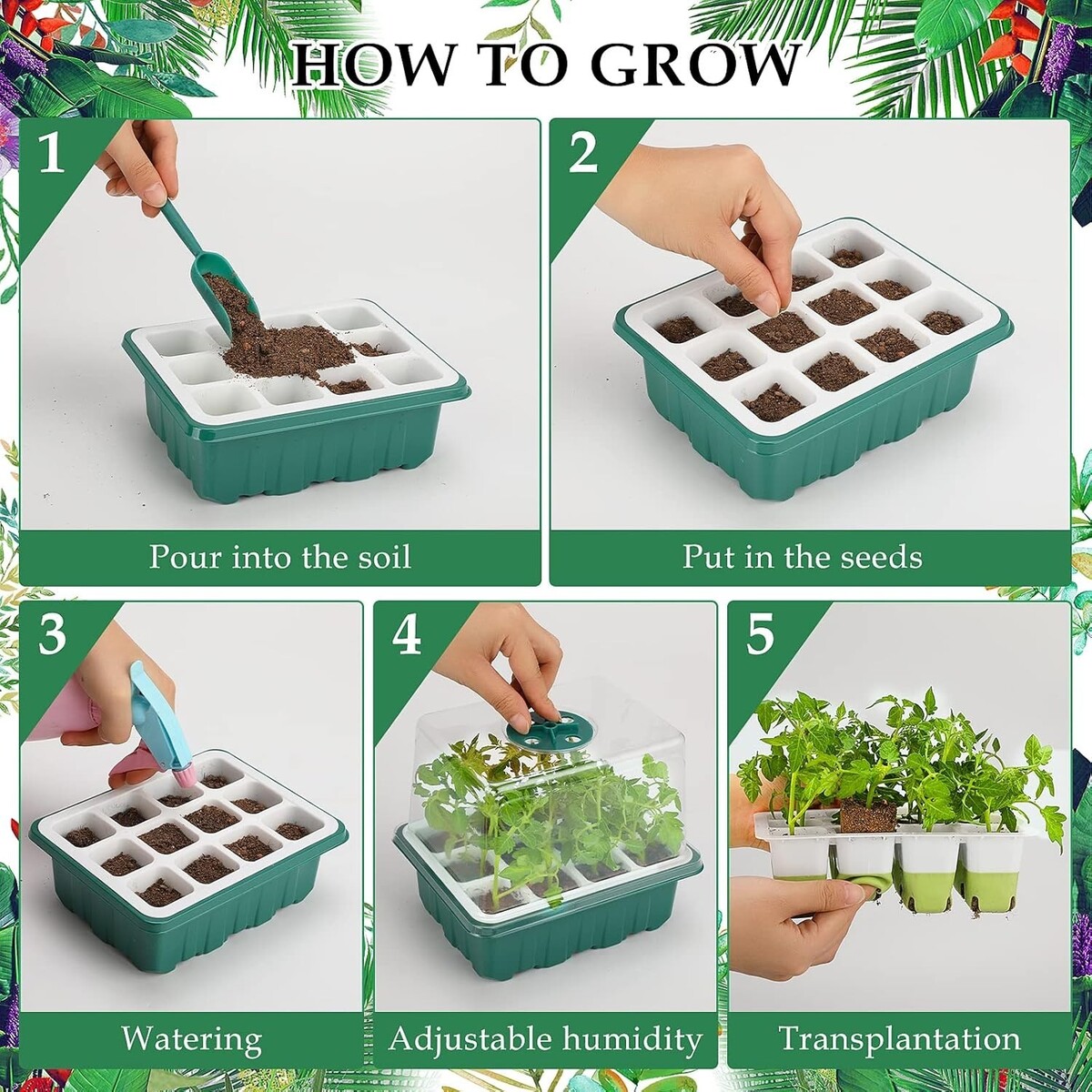 HOW TO GROW

1

Pour into the soil

2

Put in the seeds

3

Watering

4

Adjustable humidity

5

Transplantation