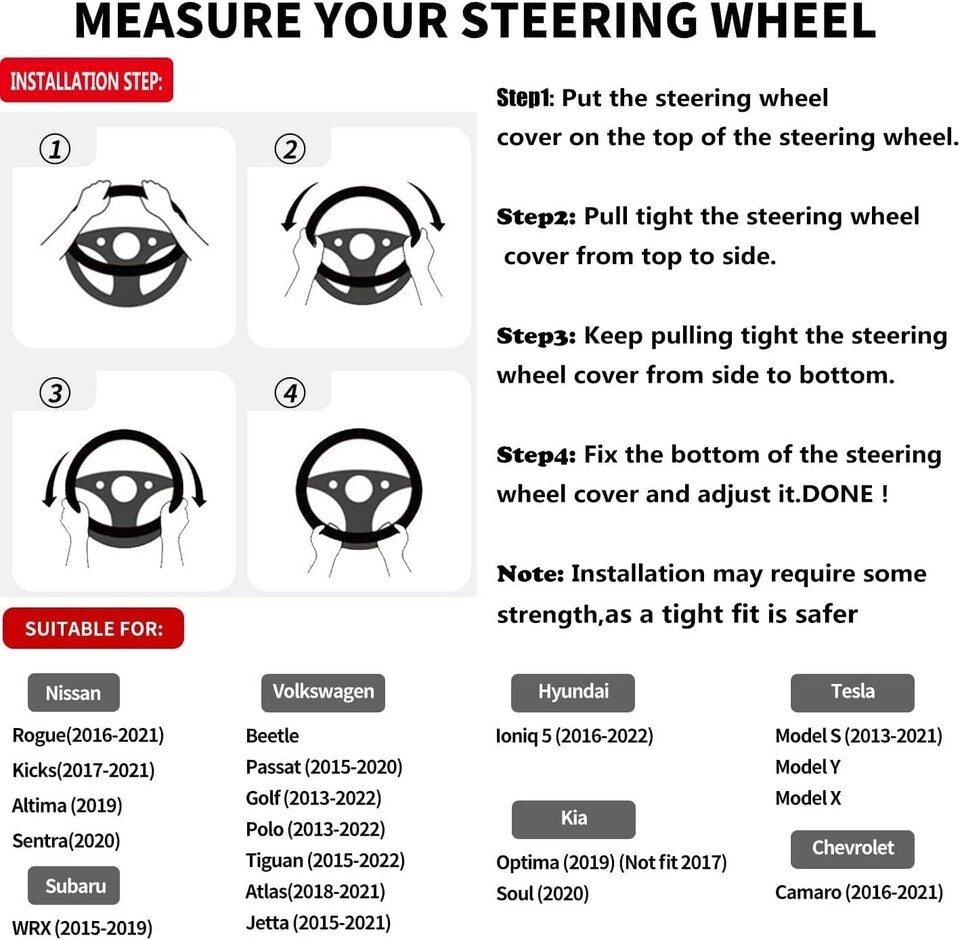 MEASURE YOUR STEERING WHEEL

INSTALLATION STEP:

①

②

③

④

Step1: Put the steering wheel cover on the top of the steering wheel.

Step2: Pull tight the steering wheel cover from top to side.

Step3: Keep pulling tight the steering wheel cover from side to bottom.

Step4: Fix the bottom of the steering wheel cover and adjust it.DONE !

Note: Installation may require some strength,as a tight fit is safer

SUITABLE FOR:

Nissan

Rogue(2016-2021)
Kicks(2017-2021)
Altima (2019)
Sentra(2020)

Subaru

WRX (2015-2019)

Volkswagen

Beetle
Passat (2015-2020)
Golf (2013-2022)
Polo (2013-2022)
Tiguan (2015-2022)
Atlas(2018-2021)
Jetta (2015-2021)

Hyundai

Ioniq 5 (2016-2022)

Kia

Optima (2019) (Not fit 2017)
Soul (2020)

Tesla

Model S (2013-2021)
Model Y
Model X

Chevrolet

Camaro (2016-2021)