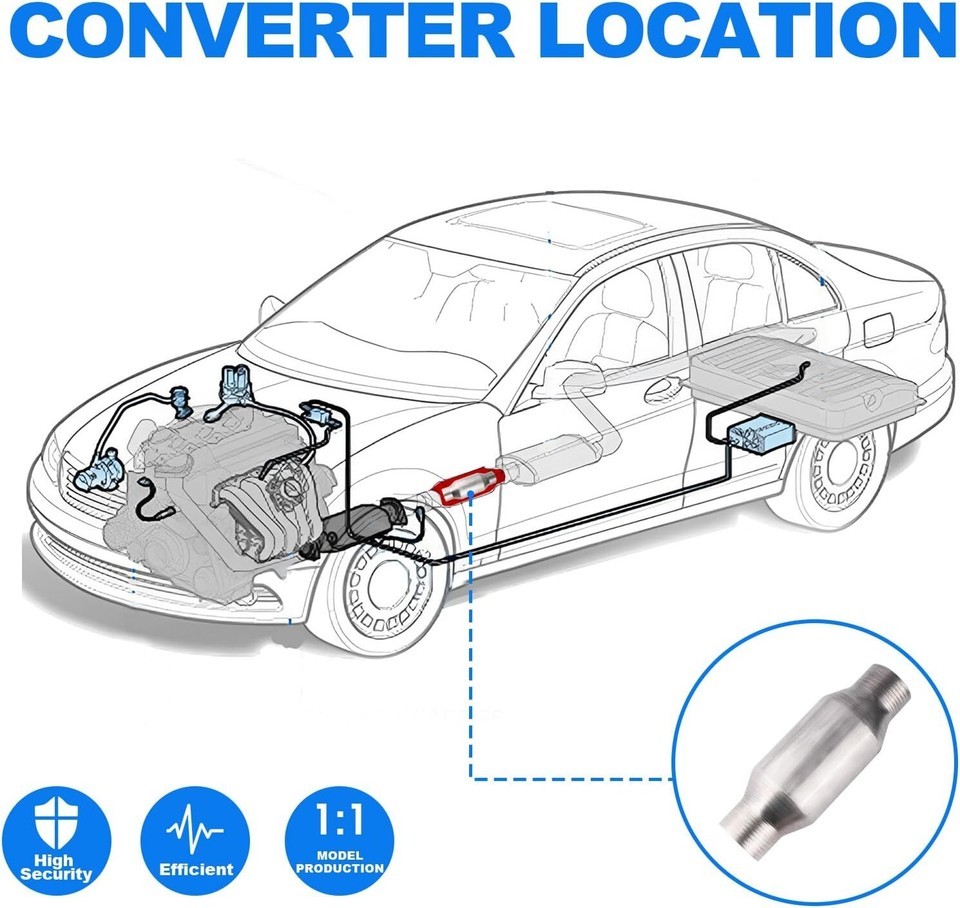 CONVERTER LOCATION

High Security

Efficient

1:1
MODEL PRODUCTION