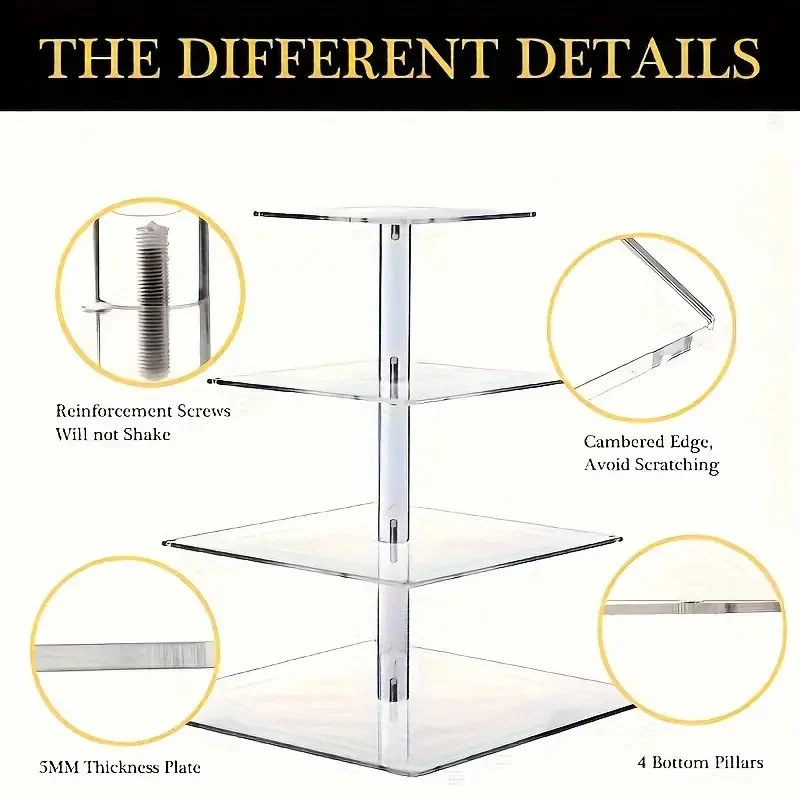 THE DIFFERENT DETAILS

Reinforcement Screws Will not Shake

Cambered Edge, Avoid Scratching

5MM Thickness Plate

4 Bottom Pillars