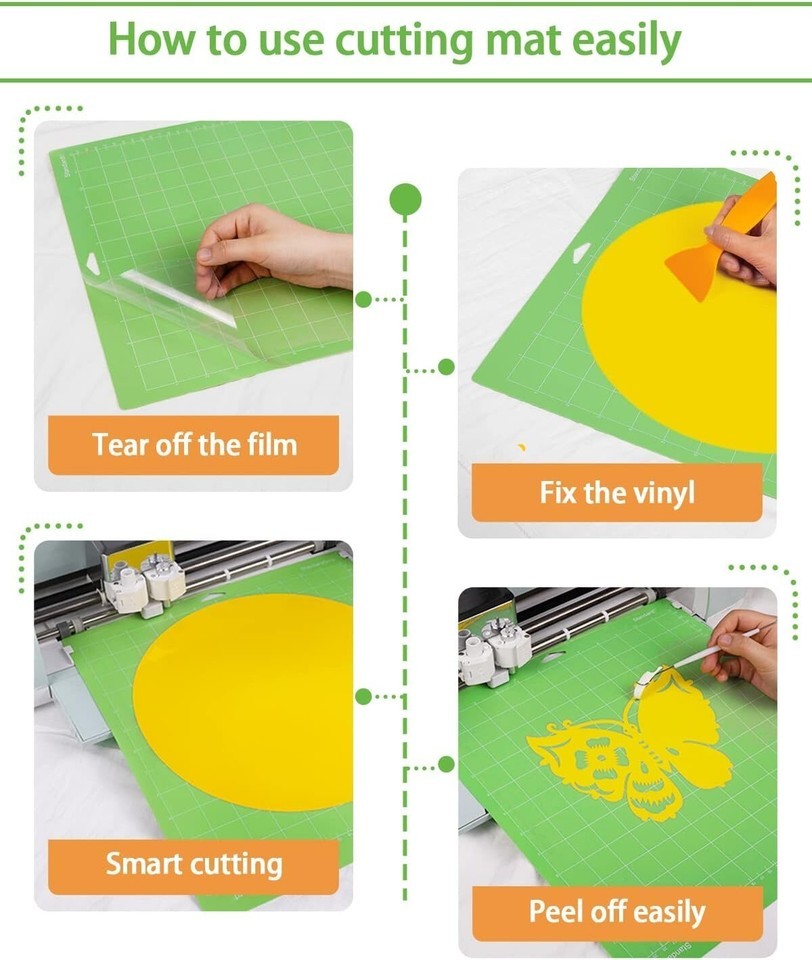 How to use cutting mat easily

Tear off the film

Fix the vinyl

Smart cutting

Peel off easily