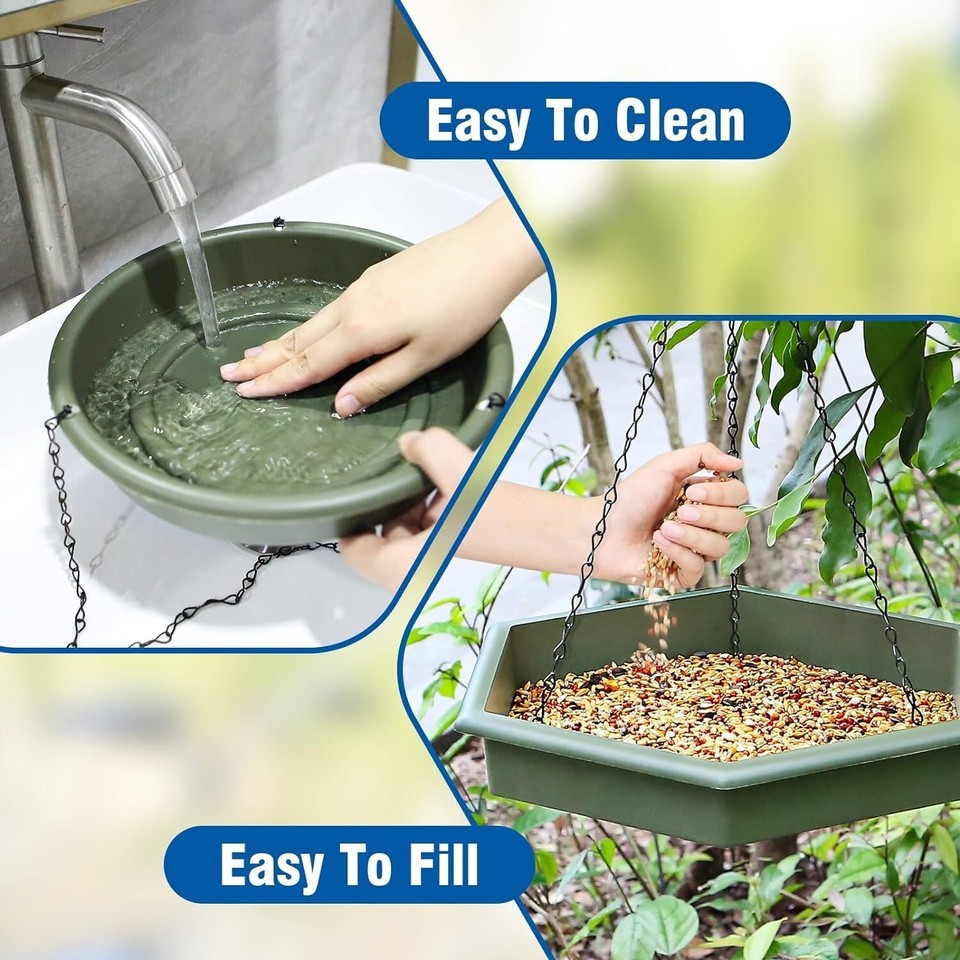 Easy To Clean

Easy To Fill