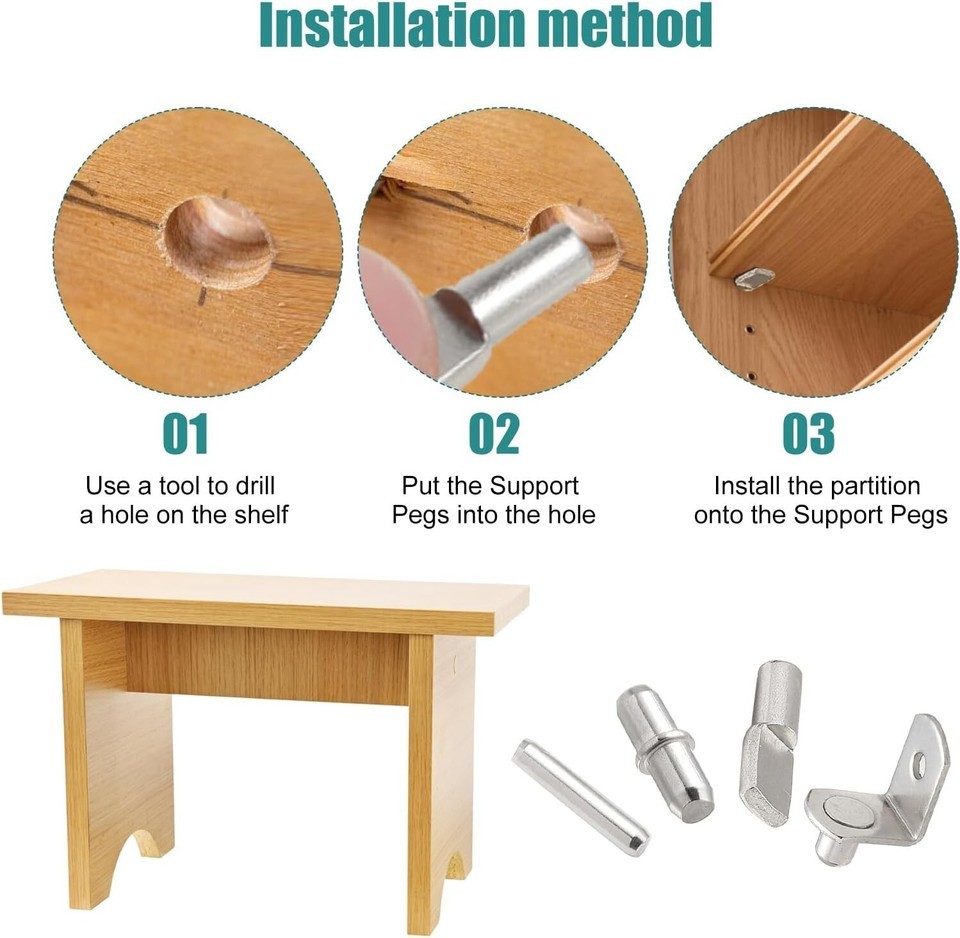 Installation method

01
Use a tool to drill a hole on the shelf

02
Put the Support Pegs into the hole

03
Install the partition onto the Support Pegs