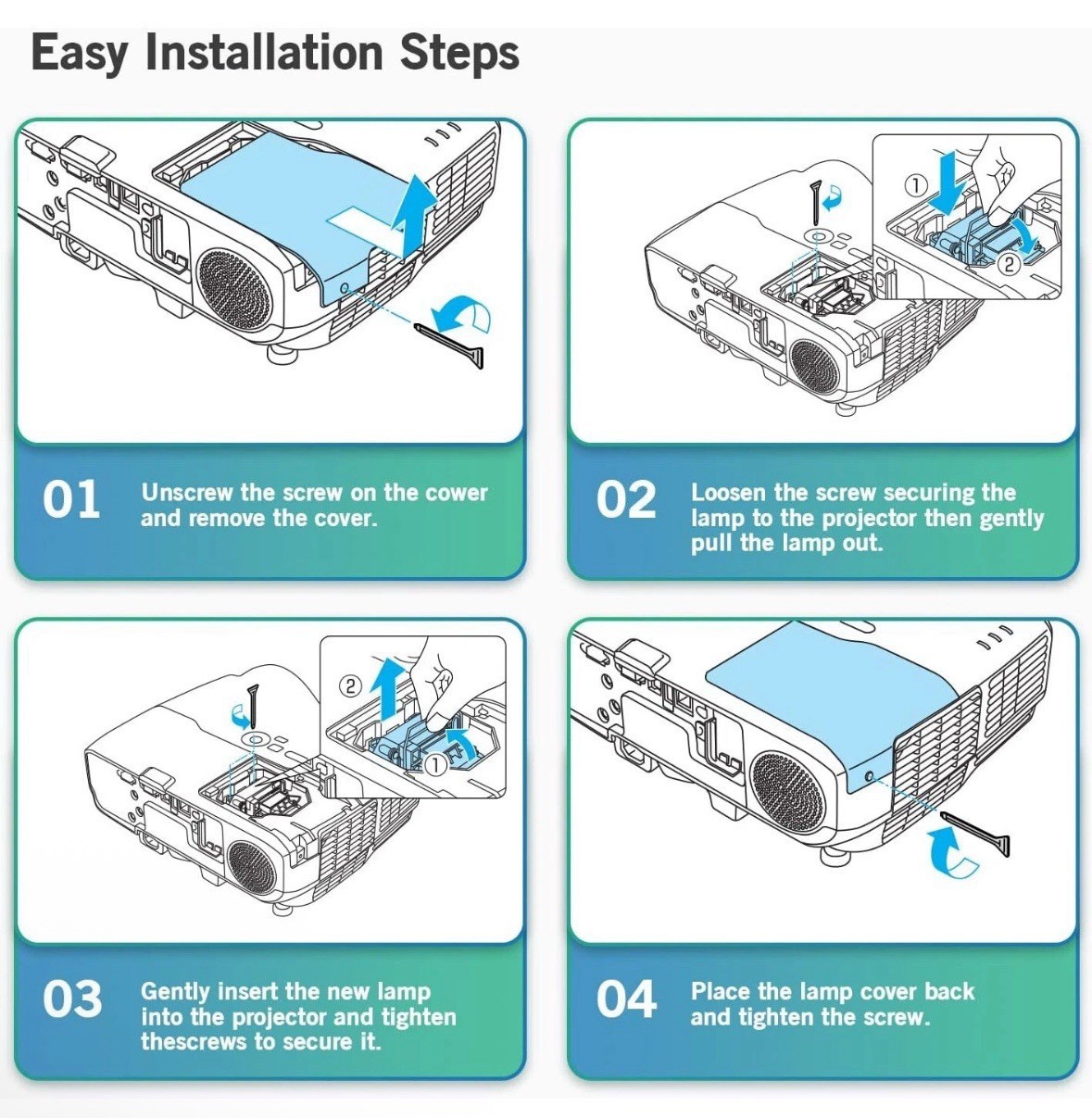 Easy Installation Steps

①

②

01 Unscrew the screw on the cower and remove the cover.

02 Loosen the screw securing the lamp to the projector then gently pull the lamp out.

②

①

03 Gently insert the new lamp into the projector and tighten thescrews to secure it.

04 Place the lamp cover back and tighten the screw.