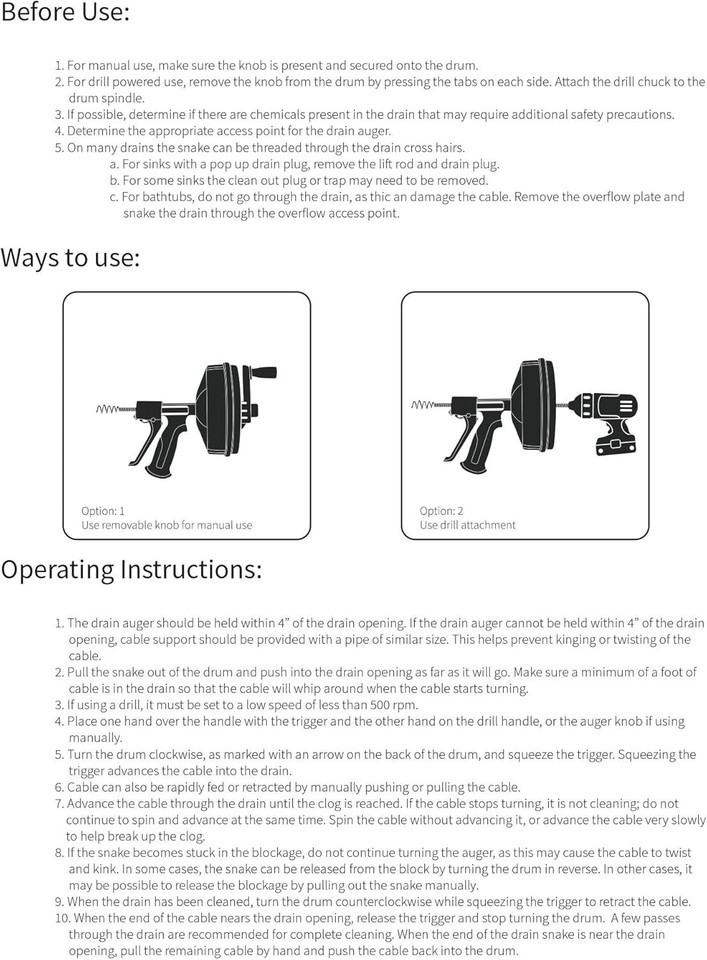 Before Use:

1. For manual use, make sure the knob is present and secured onto the drum.
2. For drill powered use, remove the knob from the drum by pressing the tabs on each side. Attach the drill chuck to the drum spindle.
3. If possible, determine if there are chemicals present in the drain that may require additional safety precautions.
4. Determine the appropriate access point for the drain auger.
5. On many drains the snake can be threaded through the drain cross hairs.
a. For sinks with a pop up drain plug, remove the lift rod and drain plug.
b. For some sinks the clean out plug or trap may need to be removed.
c. For bathtubs, do not go through the drain, as thic an damage the cable. Remove the overflow plate and snake the drain through the overflow access point.

Ways to use:

Option: 1
Use removable knob for manual use

Option: 2
Use drill attachment

Operating Instructions:

1. The drain auger should be held within 4" of the drain opening. If the drain auger cannot be held within 4" of the drain opening, cable support should be provided with a pipe of similar size. This helps prevent kinging or twisting of the cable.
2. Pull the snake out of the drum and push into the drain opening as far as it will go. Make sure a minimum of a foot of cable is in the drain so that the cable will whip around when the cable starts turning.
3. If using a drill, it must be set to a low speed of less than 500 rpm.
4. Place one hand over the handle with the trigger and the other hand on the drill handle, or the auger knob if using manually.
5. Turn the drum clockwise, as marked with an arrow on the back of the drum, and squeeze the trigger. Squeezing the trigger advances the cable into the drain.
6. Cable can also be rapidly fed or retracted by manually pushing or pulling the cable.
7. Advance the cable through the drain until the clog is reached. If the cable stops turning, it is not cleaning; do not continue to spin and advance at the same time. Spin the cable without advancing it, or advance the cable very slowly to help break up the clog.
8. If the snake becomes stuck in the blockage, do not continue turning the auger, as this may cause the cable to twist and kink. In some cases, the snake can be released from the block by turning the drum in reverse. In other cases, it may be possible to release the blockage by pulling out the snake manually.
9. When the drain has been cleaned, turn the drum counterclockwise while squeezing the trigger to retract the cable.
10. When the end of the cable nears the drain opening, release the trigger and stop turning the drum. A few passes through the drain are recommended for complete cleaning. When the end of the drain snake is near the drain opening, pull the remaining cable by hand and push the cable back into the drum.