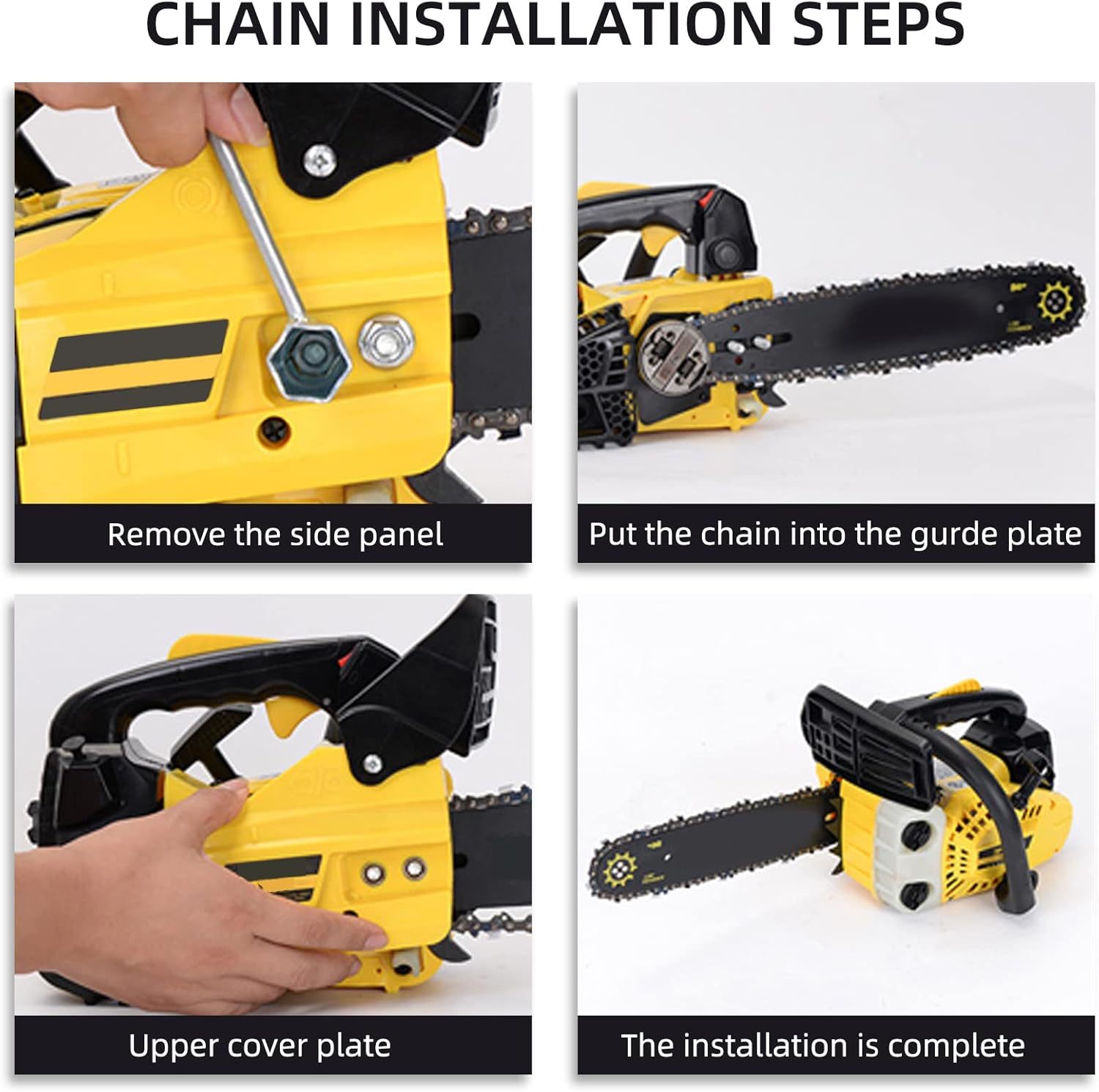 CHAIN INSTALLATION STEPS

Remove the side panel

Put the chain into the gurde plate

Upper cover plate

The installation is complete