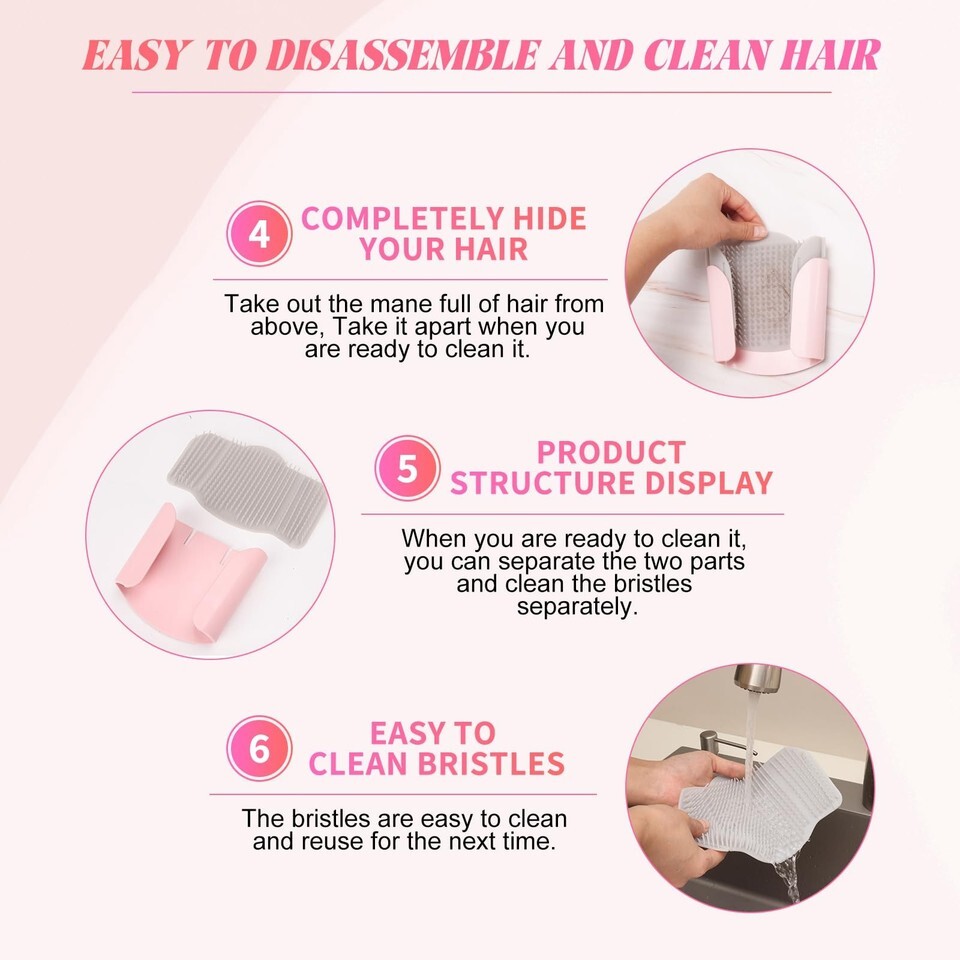 EASY TO DISASSEMBLE AND CLEAN HAIR

4 COMPLETELY HIDE YOUR HAIR

Take out the mane full of hair from above, Take it apart when you are ready to clean it.

5 PRODUCT STRUCTURE DISPLAY

When you are ready to clean it, you can separate the two parts and clean the bristles separately.

6 EASY TO CLEAN BRISTLES

The bristles are easy to clean and reuse for the next time.