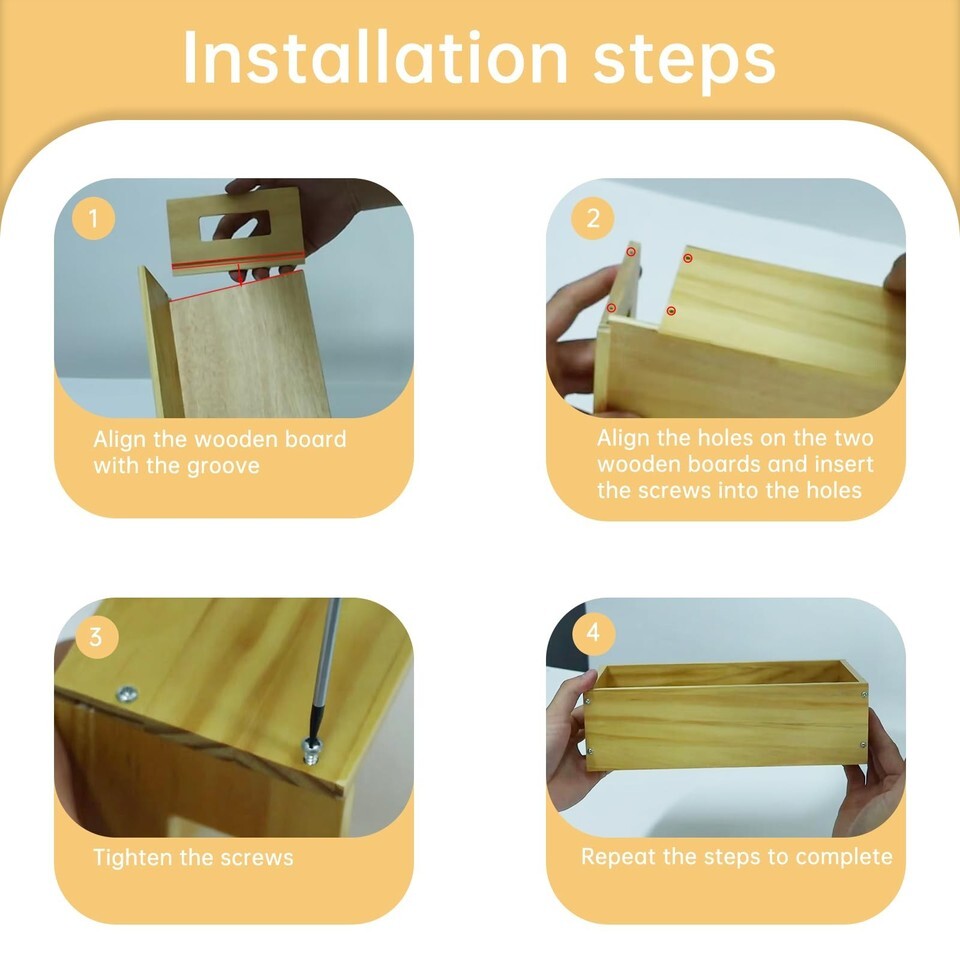 Installation steps

1

Align the wooden board with the groove

2

Align the holes on the two wooden boards and insert the screws into the holes

3

Tighten the screws

4

Repeat the steps to complete