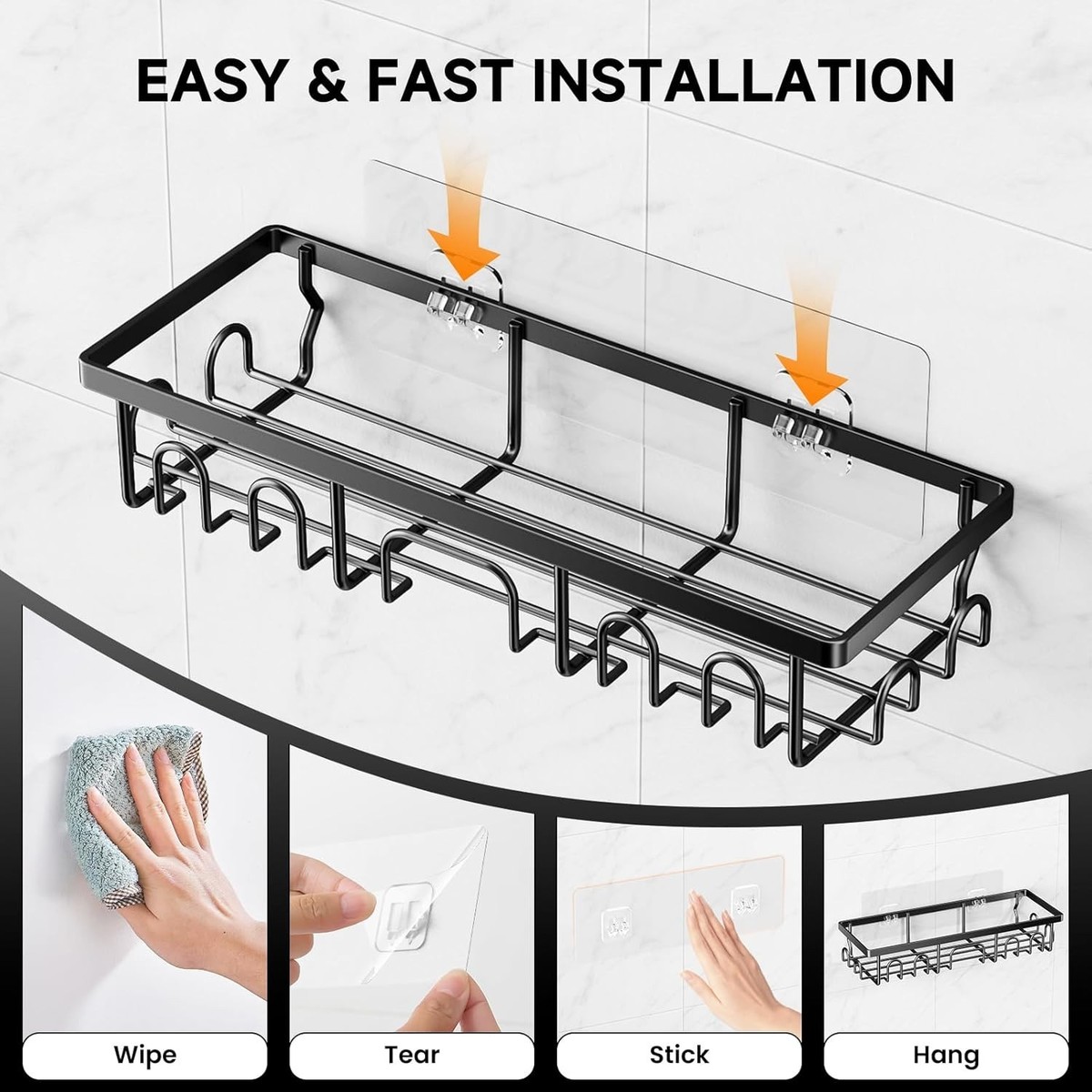 EASY & FAST INSTALLATION

Wipe

Tear

Stick

Hang