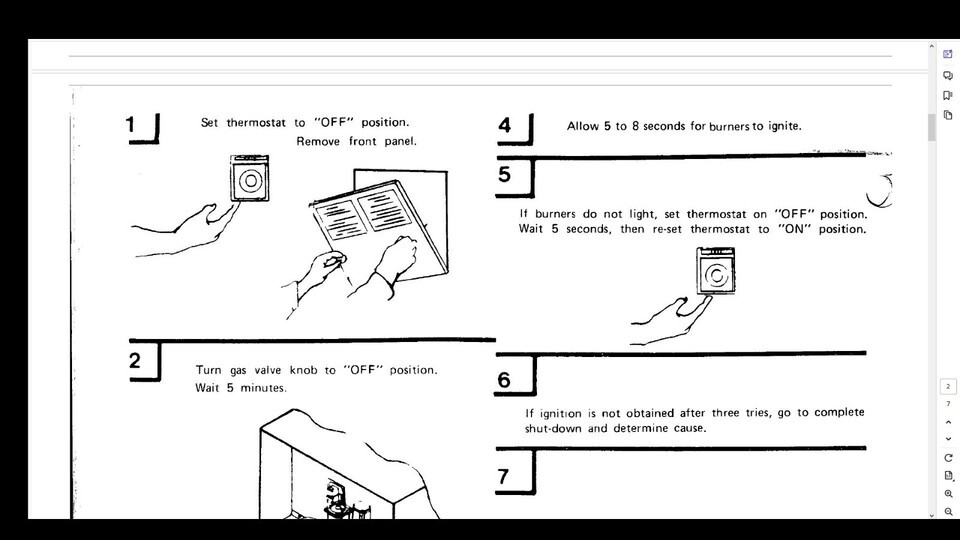 1
Set thermostat to "OFF" position. Remove front panel.

2
Turn gas valve knob to "OFF" position. Wait 5 minutes.

4
Allow 5 to 8 seconds for burners to ignite.

5
If burners do not light, set thermostat on "OFF" position. Wait 5 seconds, then re-set thermostat to "ON" position.

6
If ignition is not obtained after three tries, go to complete shut-down and determine cause.

7

2
7