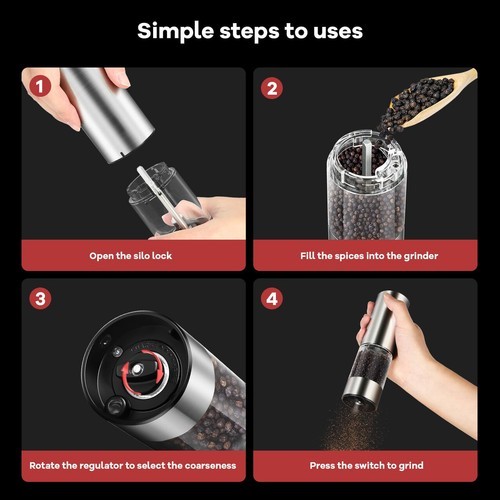 Simple steps to uses

1

Open the silo lock

2

Fill the spices into the grinder

3

Rotate the regulator to select the coarseness

4

Press the switch to grind